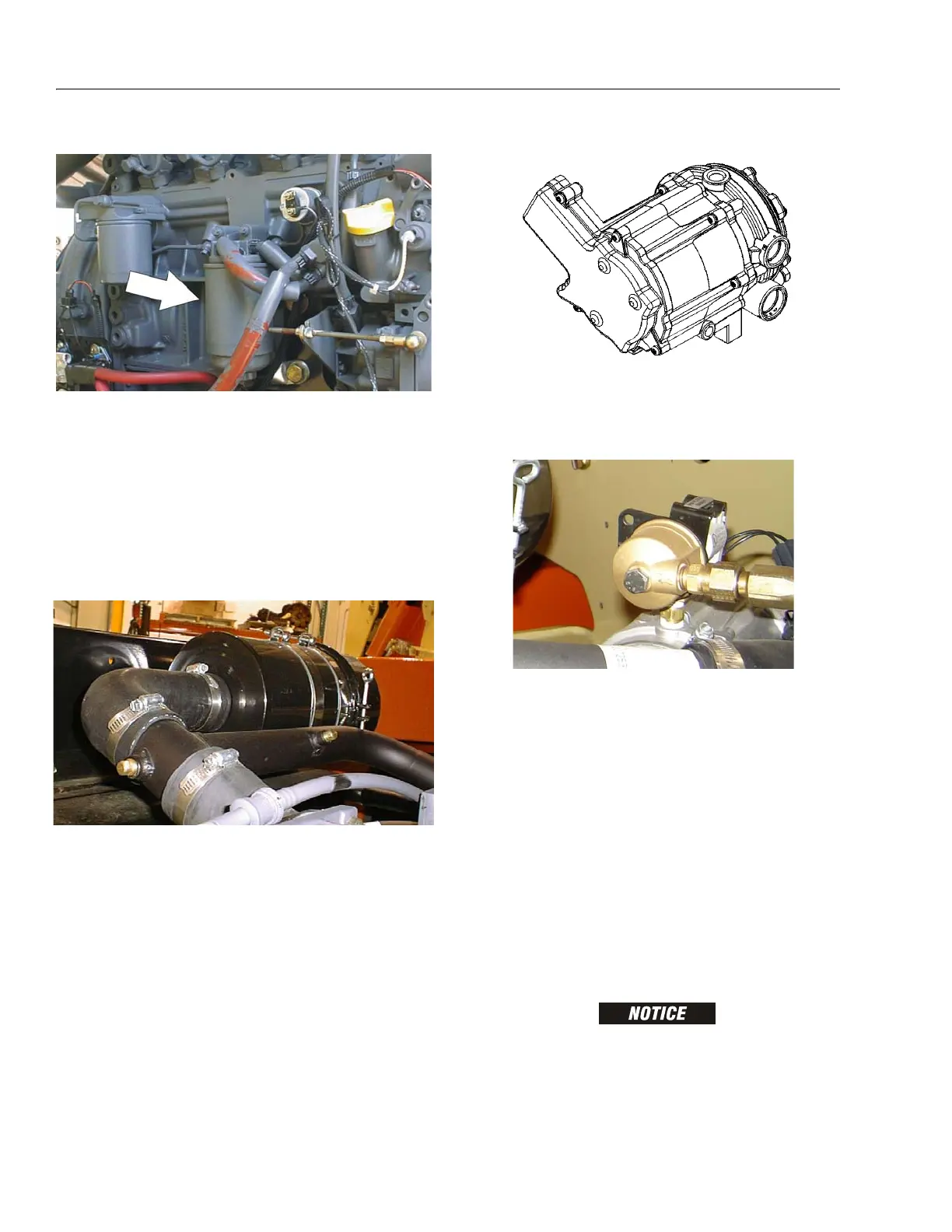 NOTICE