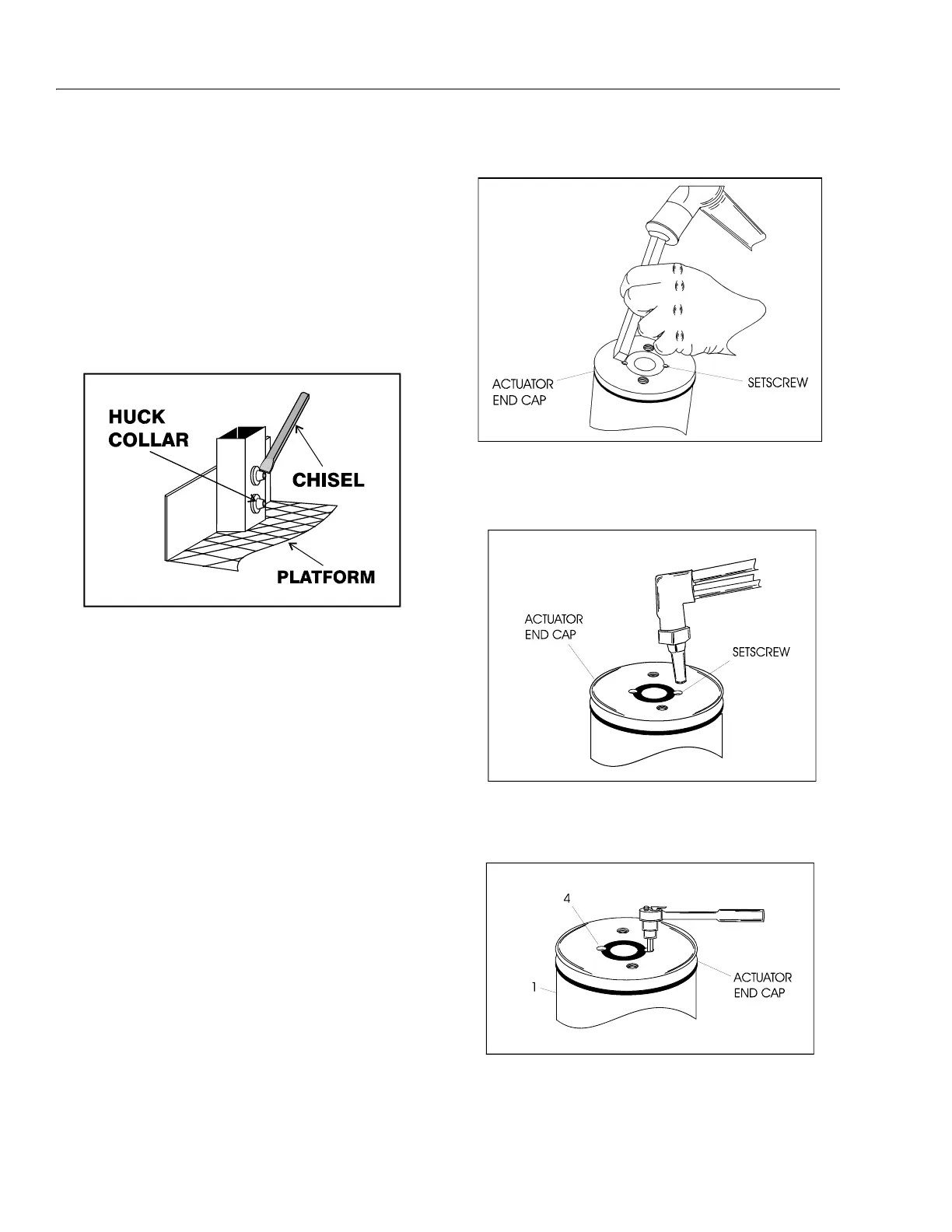 HUCK
COLLAR

CHISEL

PLATFORM

ACTUATOR
END CAP

SETSCREW

ACTUATOR
END CAP

SETSCREW

4

1

ACTUATOR
END CAP