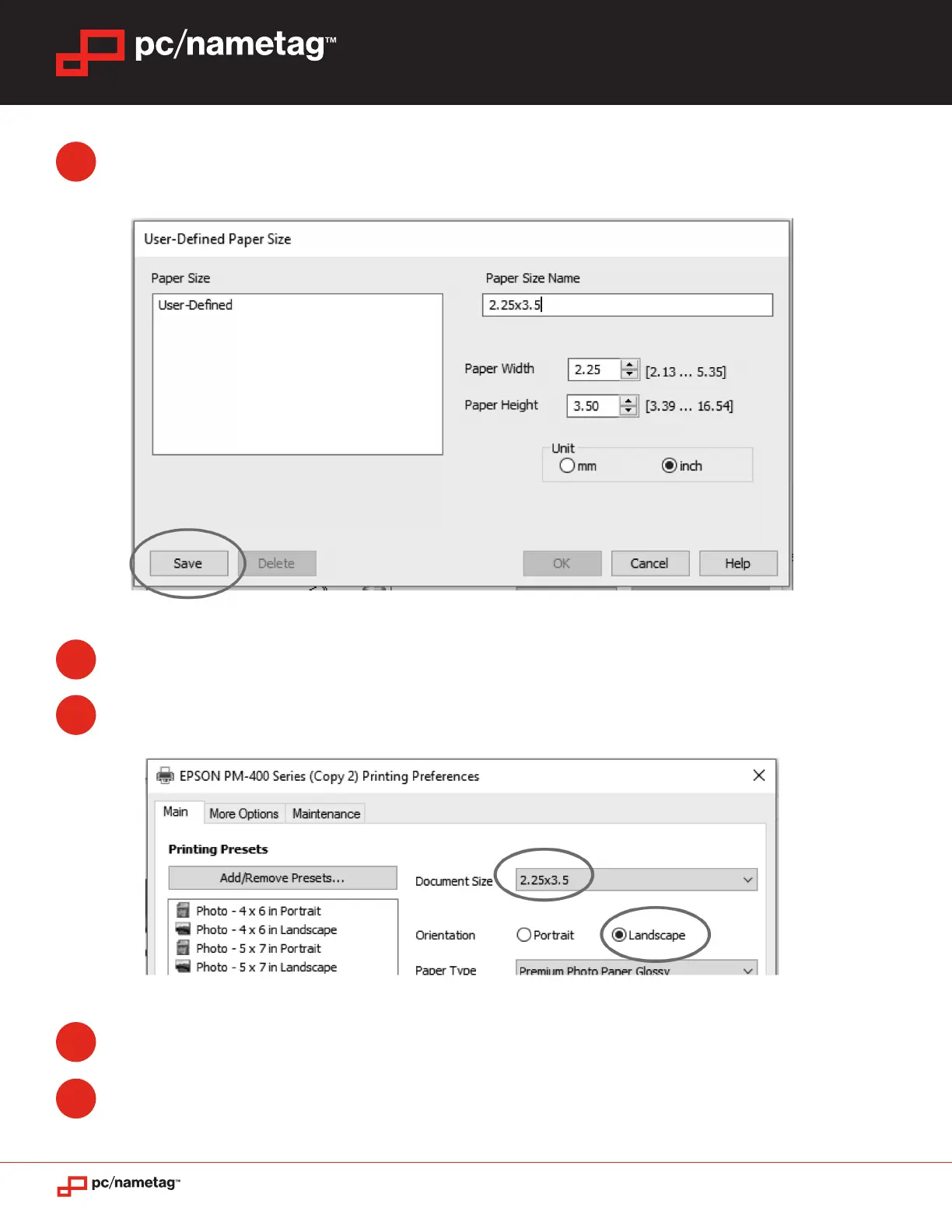 pc/nametag™

User-Defined Paper Size

Paper Size

User-Defined

Paper Size Name

2.25x3.5

Paper Width 2.25 [2.13 ... 5.35]

Paper Height 3.50 [3.39 ... 16.54]

Unit

mm

inch

Save Delete OK Cancel Help

EPSON PM-400 Series (Copy 2) Printing Preferences

Main More Options Maintenance

Printing Presets

Add/Remove Presets...

Photo - 4 x 6 in Portrait

Photo - 4 x 6 in Landscape

Photo - 5 x 7 in Portrait

Photo - 5 x 7 in Landscape

Document Size 2.25x3.5

Orientation Portrait Landscape

Paper Type Premium Photo Paper Glossy

pc/nametag™