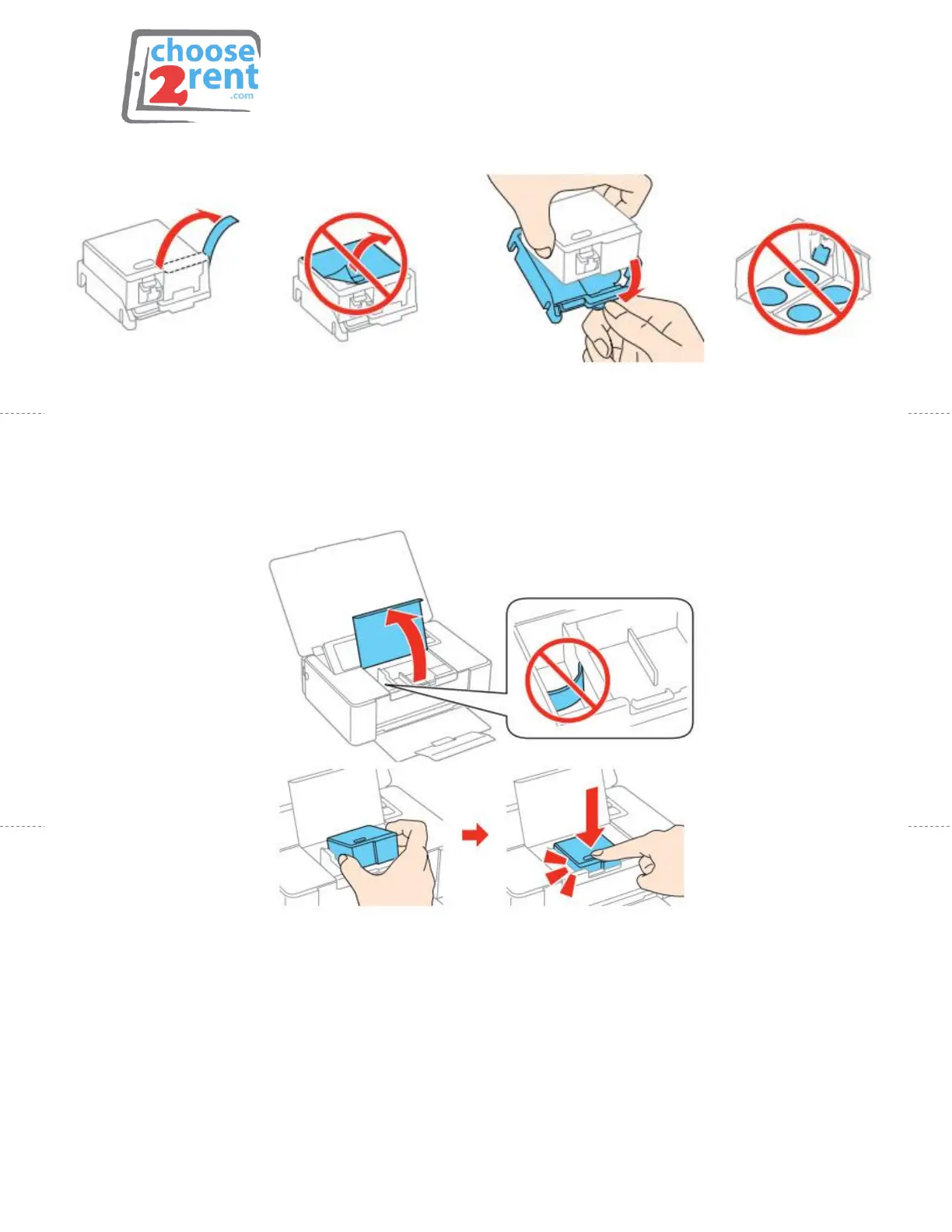 choose 2rent .com