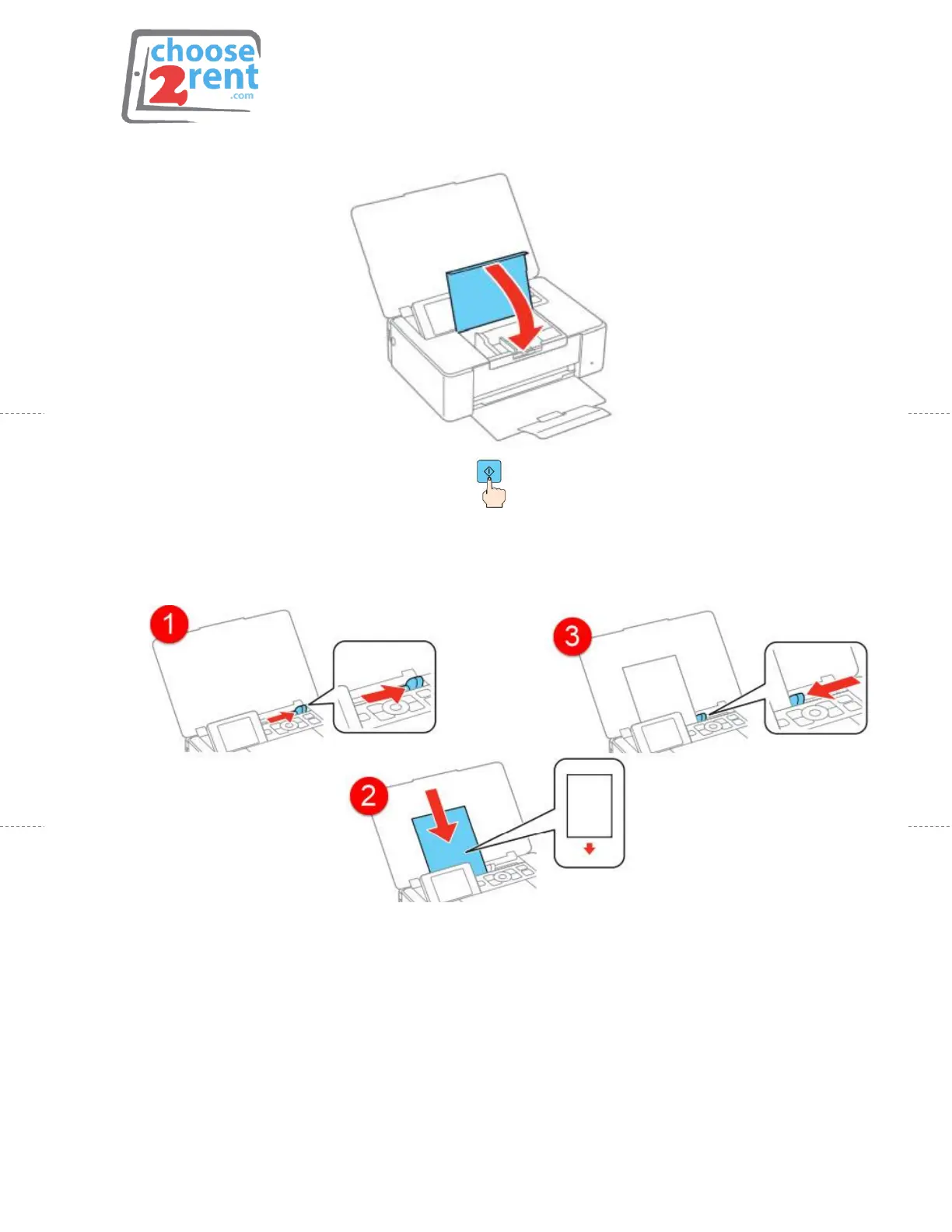 choose
2rent
.com

1

3

2