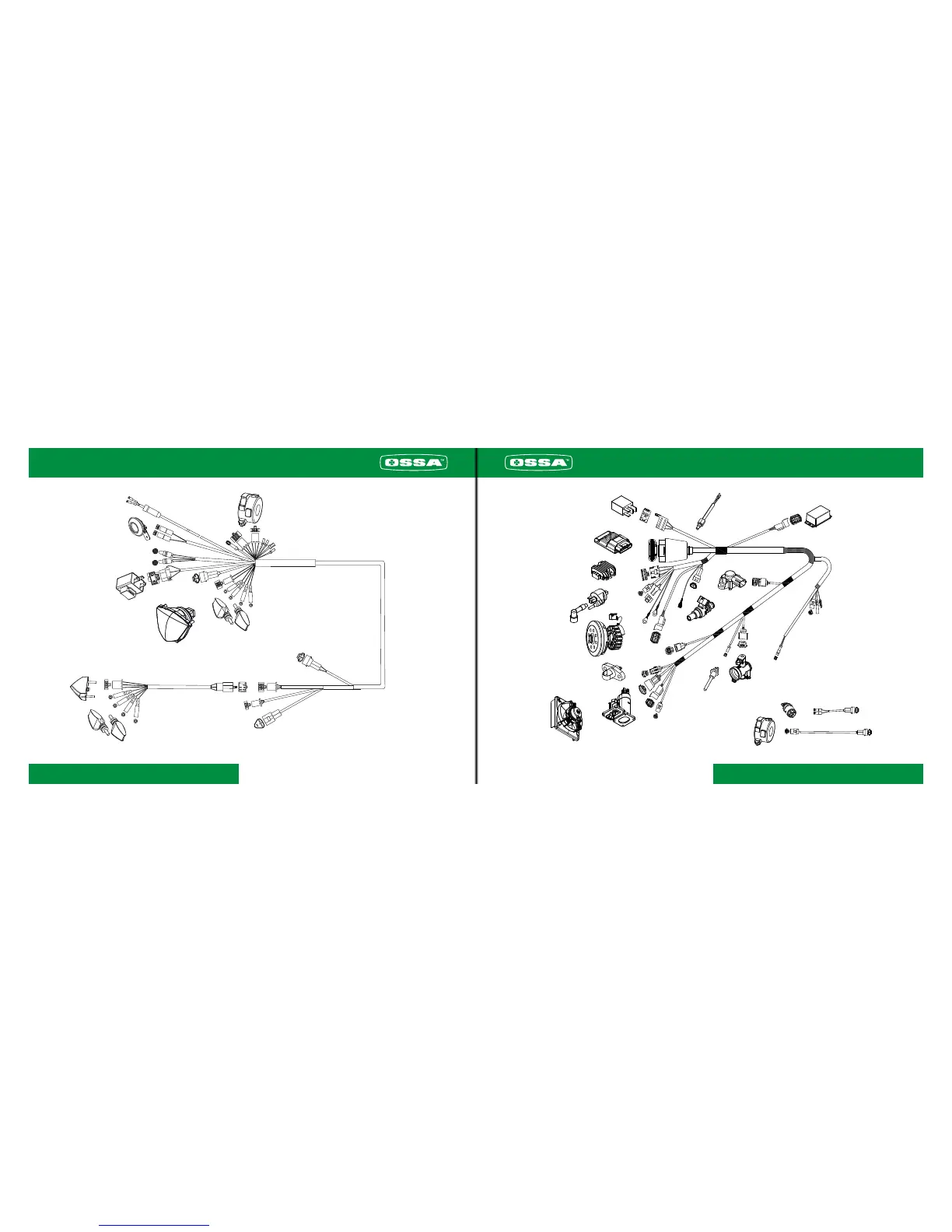 OSSA

OSSA