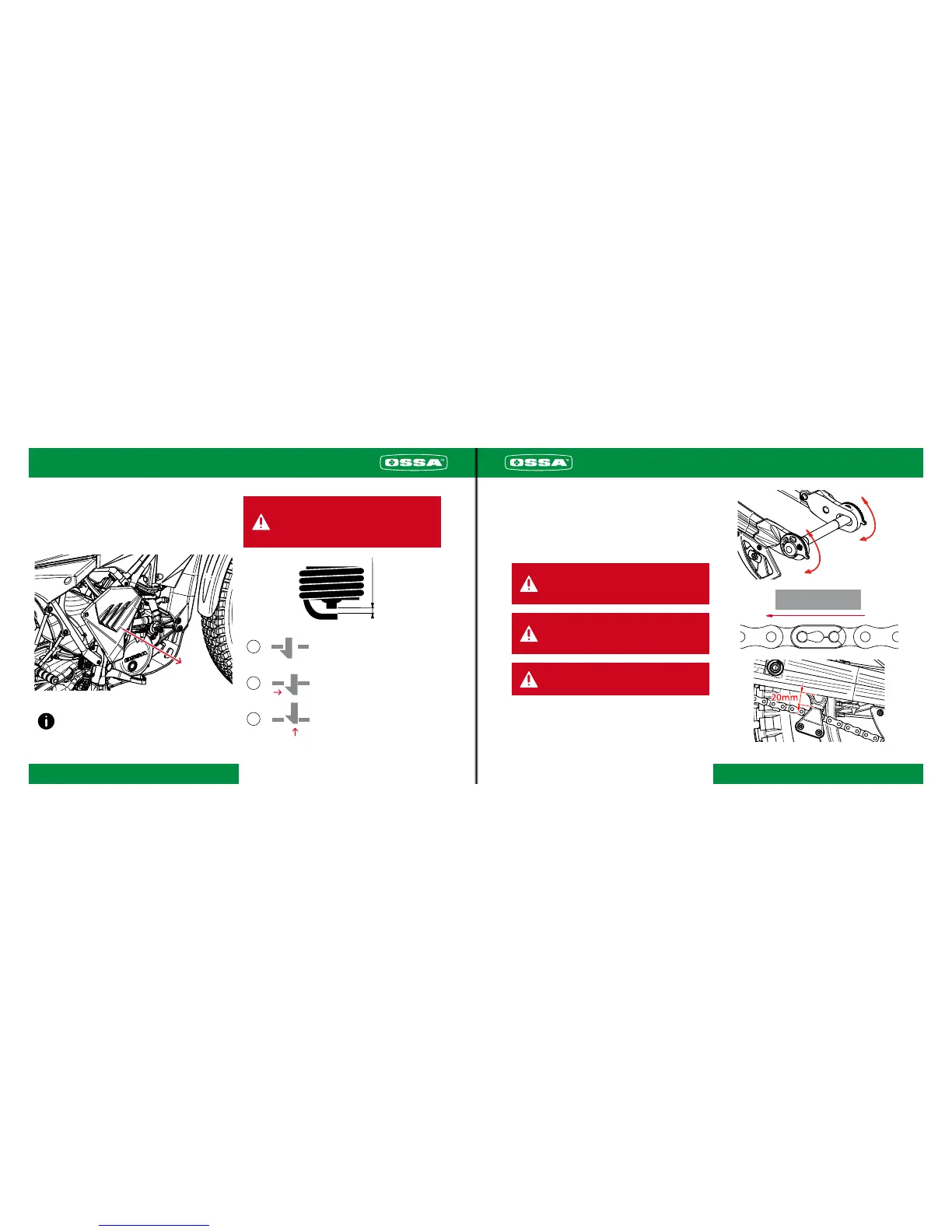 OSSA

OSSA

20mm