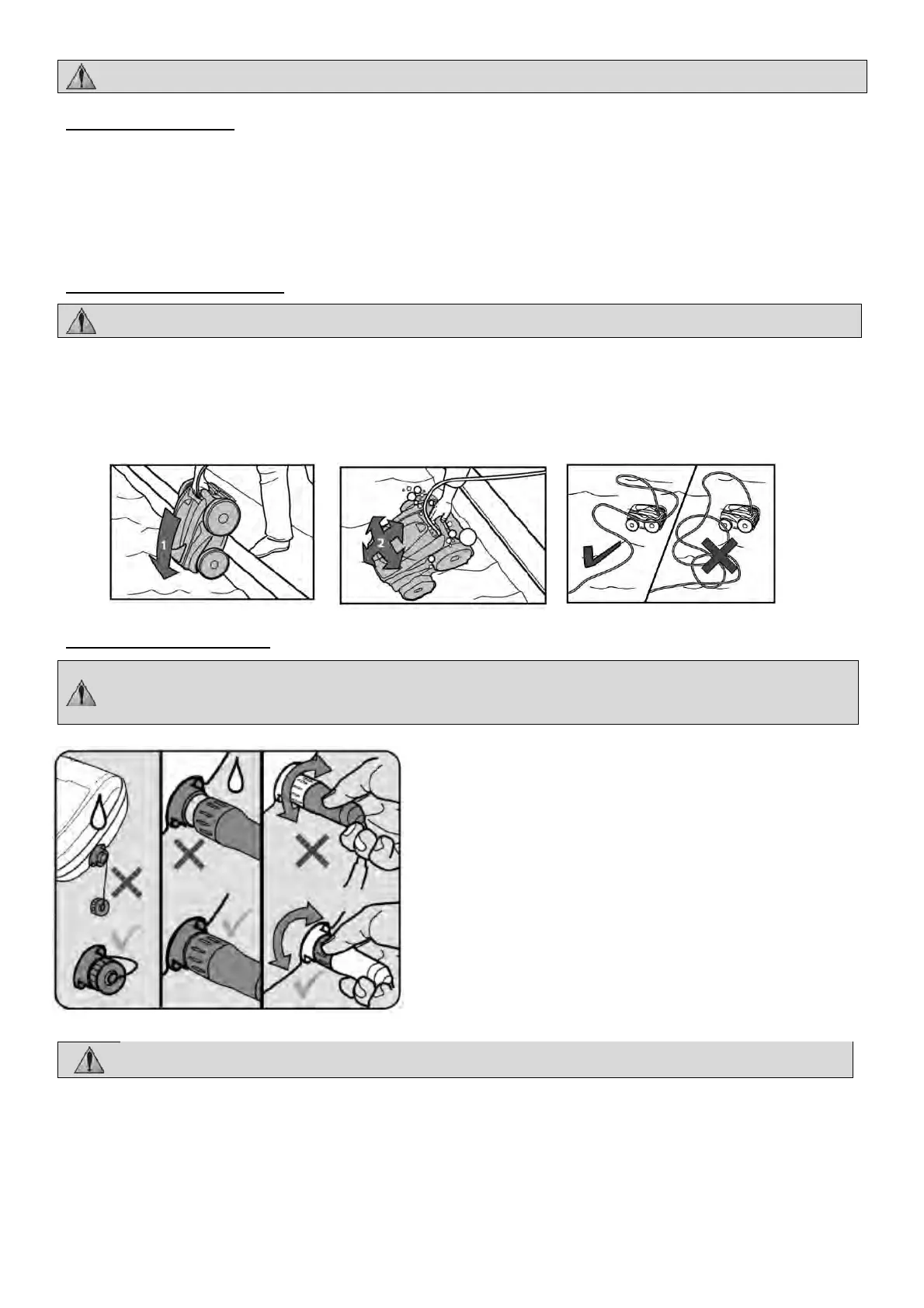 1
2