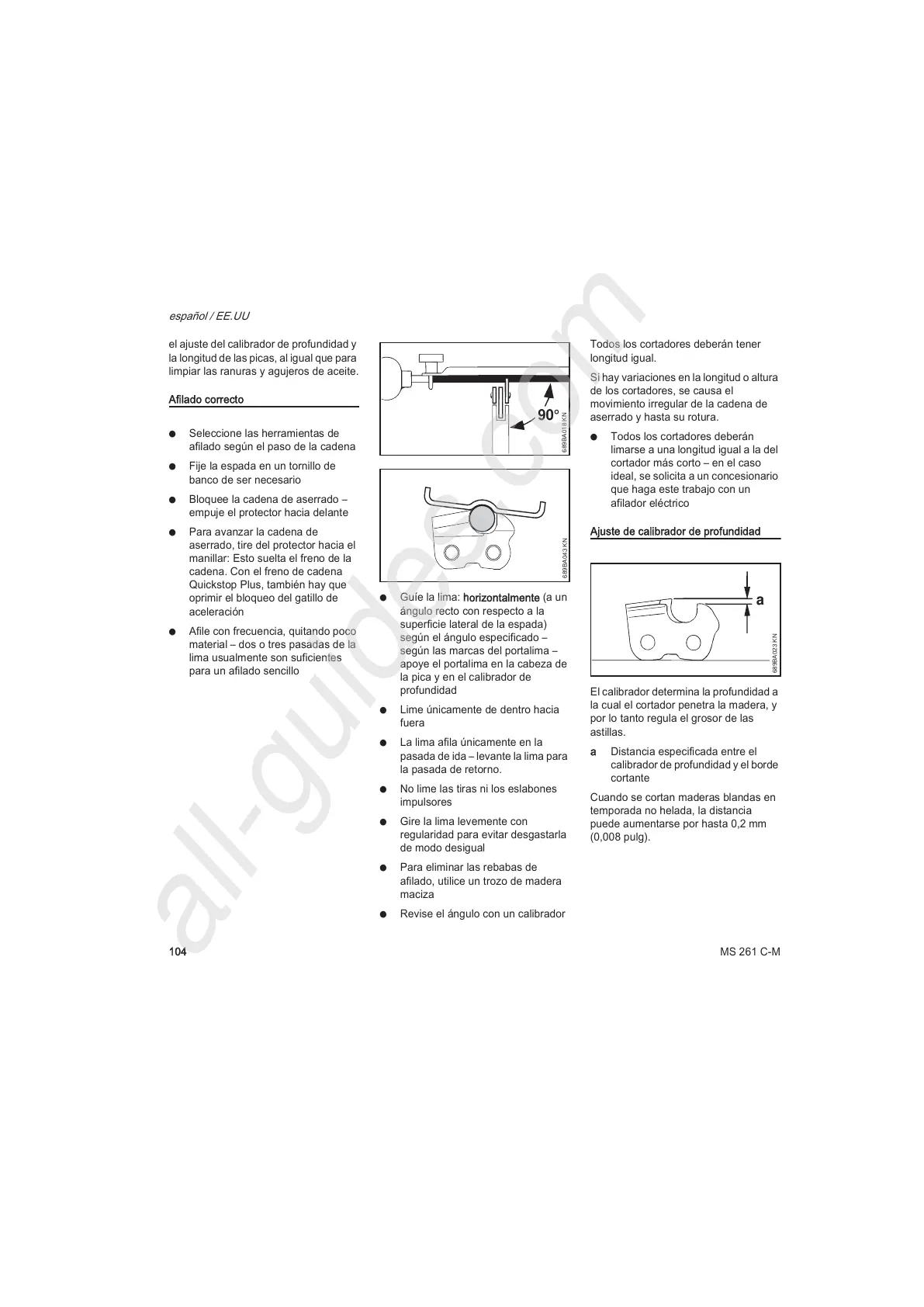 español / EE.UU

el ajuste del calibrador de profundidad y la longitud de las picas, al igual que para limpiar las ranuras y agujeros de aceite.

Afilado correcto

● Seleccione las herramientas de afilado según el paso de la cadena

● Fije la espada en un tornillo de banco de ser necesario

● Bloquee la cadena de aserrado – empuje el protector hacia delante

● Para avanzar la cadena de aserrado, tire del protector hacia el manillar: Esto suelta el freno de la cadena. Con el freno de cadena Quickstop Plus, también hay que oprimir el bloqueo del gatillo de aceleración

● Afile con frecuencia, quitando poco material – dos o tres pasadas de la lima usualmente son suficientes para un afilado sencillo

90°

689BA018 KN

689BA043 KN

● Guíe la lima: horizontalmente (a un ángulo recto con respecto a la superficie lateral de la espada) según el ángulo especificado – según las marcas del portalima – apoye el portalima en la cabeza de la pica y en el calibrador de profundidad

● Lime únicamente de dentro hacia fuera

● La lima afila únicamente en la pasada de ida – levante la lima para la pasada de retorno.

● No lime las tiras ni los eslabones impulsores

● Gire la lima levemente con regularidad para evitar desgastarla de modo desigual

● Para eliminar las rebabas de afilado, utilice un trozo de madera maciza

● Revise el ángulo con un calibrador

Todos los cortadores deberán tener longitud igual.

Si hay variaciones en la longitud o altura de los cortadores, se causa el movimiento irregular de la cadena de aserrado y hasta su rotura.

● Todos los cortadores deberán limarse a una longitud igual a la del cortador más corto – en el caso ideal, se solicita a un concesionario que haga este trabajo con un afilador eléctrico

Ajuste de calibrador de profundidad

a

689BA023 KN

El calibrador determina la profundidad a la cual el cortador penetra la madera, y por lo tanto regula el grosor de las astillas.

a Distancia especificada entre el calibrador de profundidad y el borde cortante

Cuando se cortan maderas blandas en temporada no helada, la distancia puede aumentarse por hasta 0,2 mm (0,008 pulg).

104

MS 261 C-M

all-guides.com