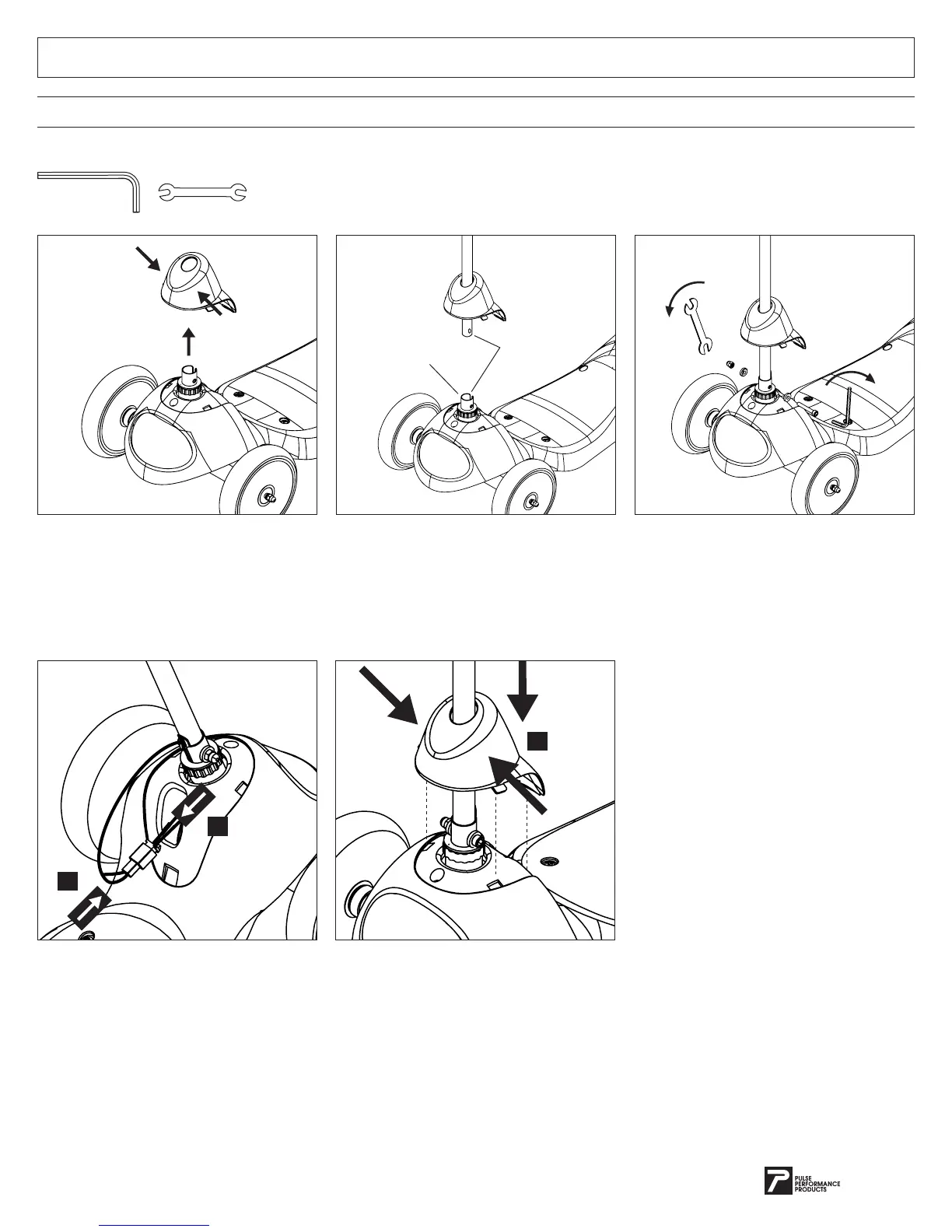 PULSE
PERFORMANCE
PRODUCTS