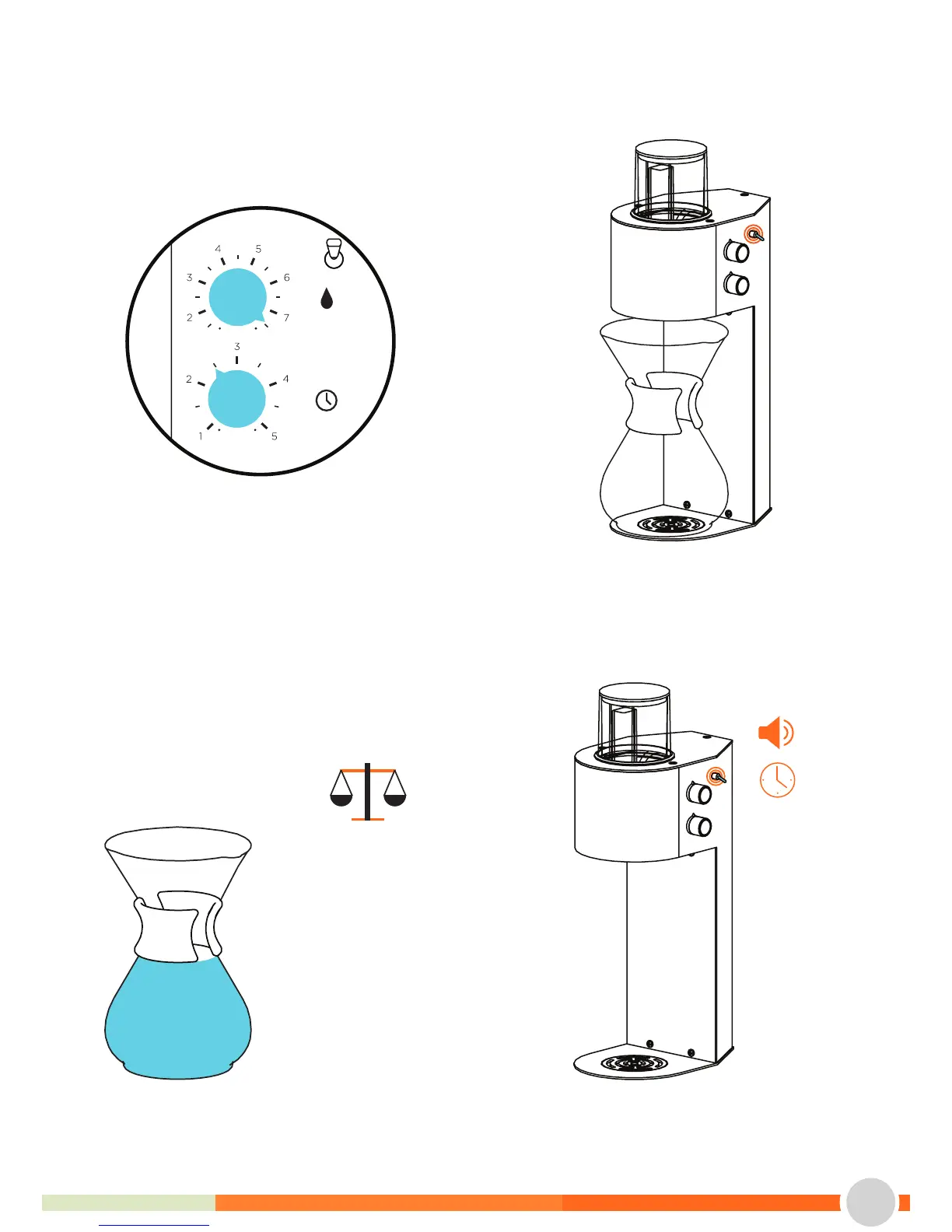 4
5
3
6
2
7
3
2
4
1
5