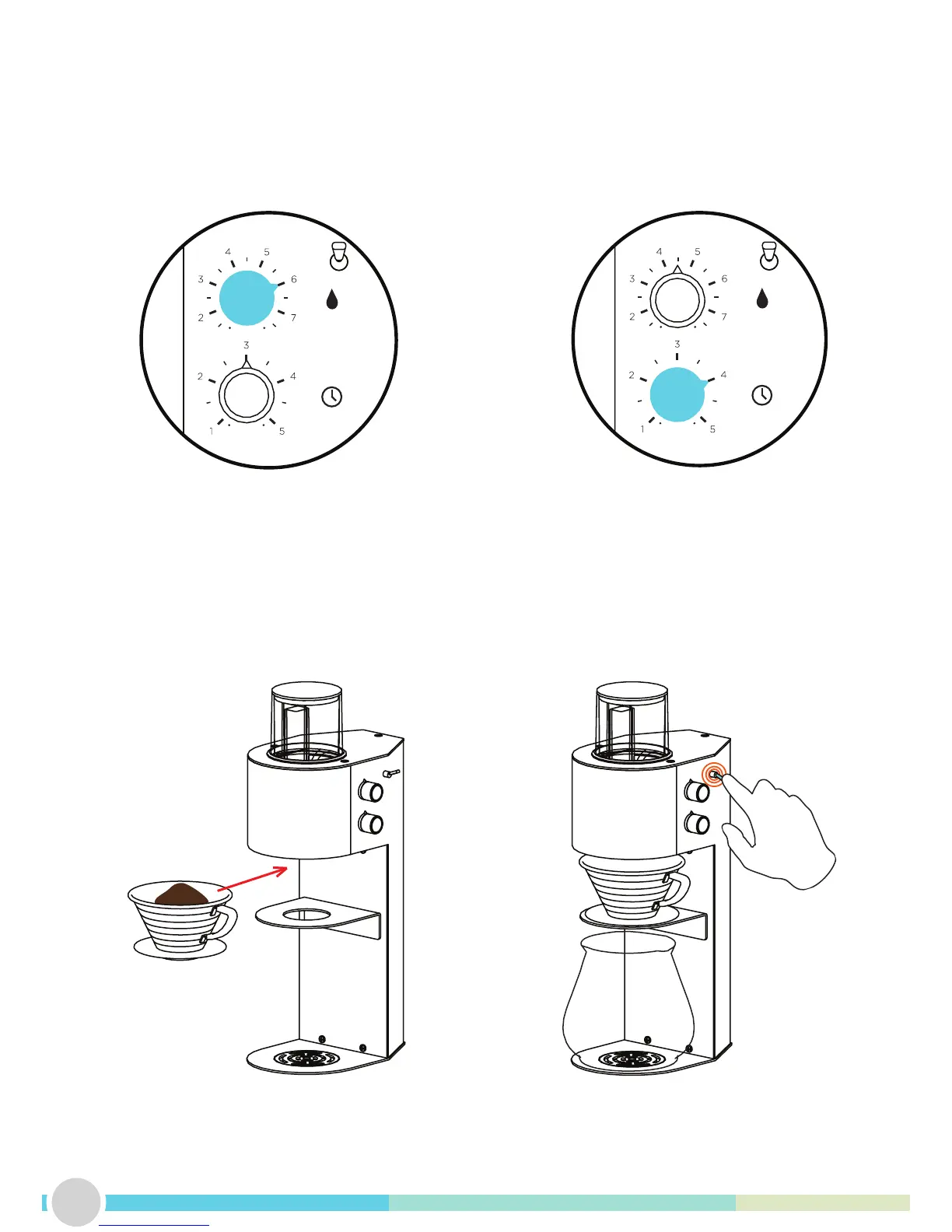 4 5
3 6
2 7
3
2 4
1 5

4 5
3 6
2 7
3
2 4
1 5