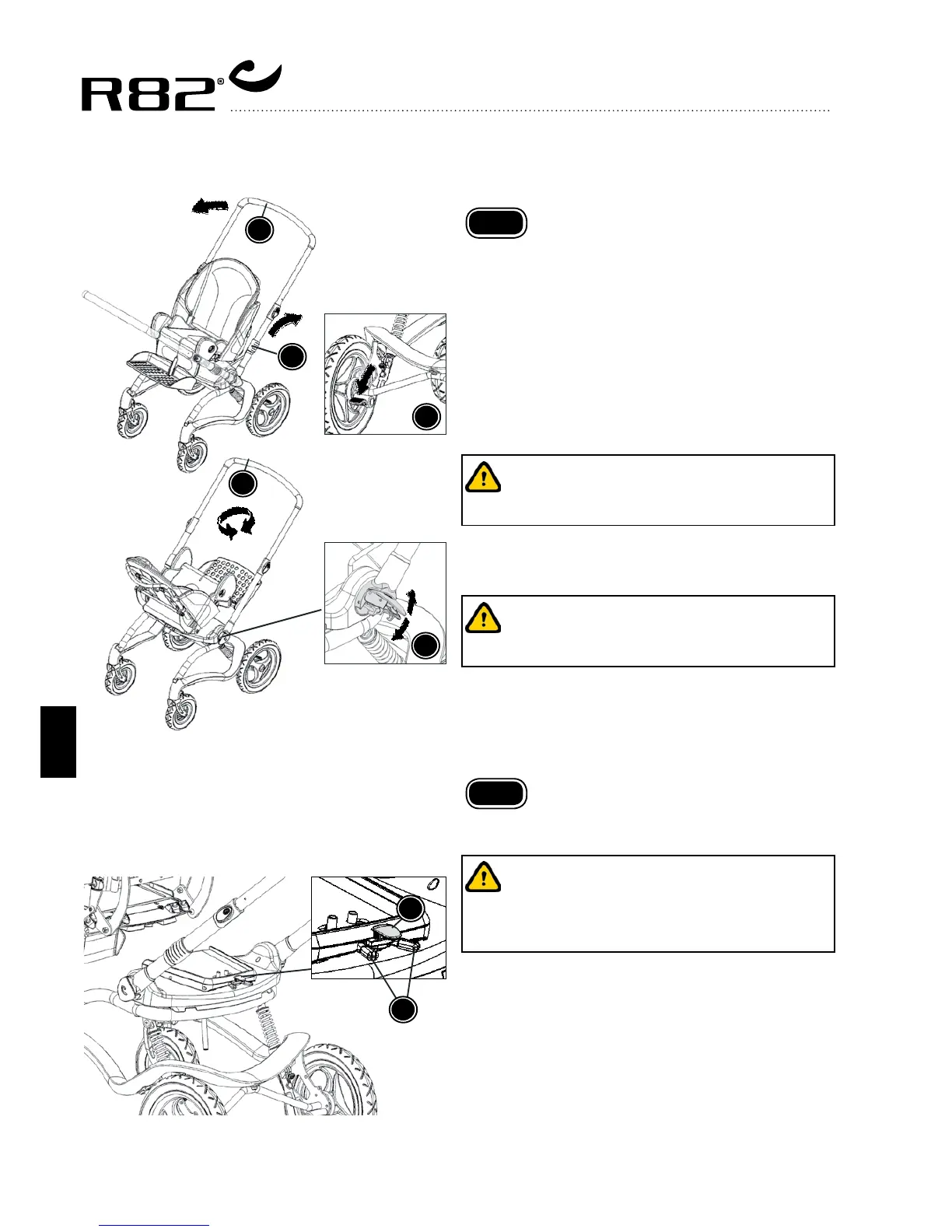 R82®