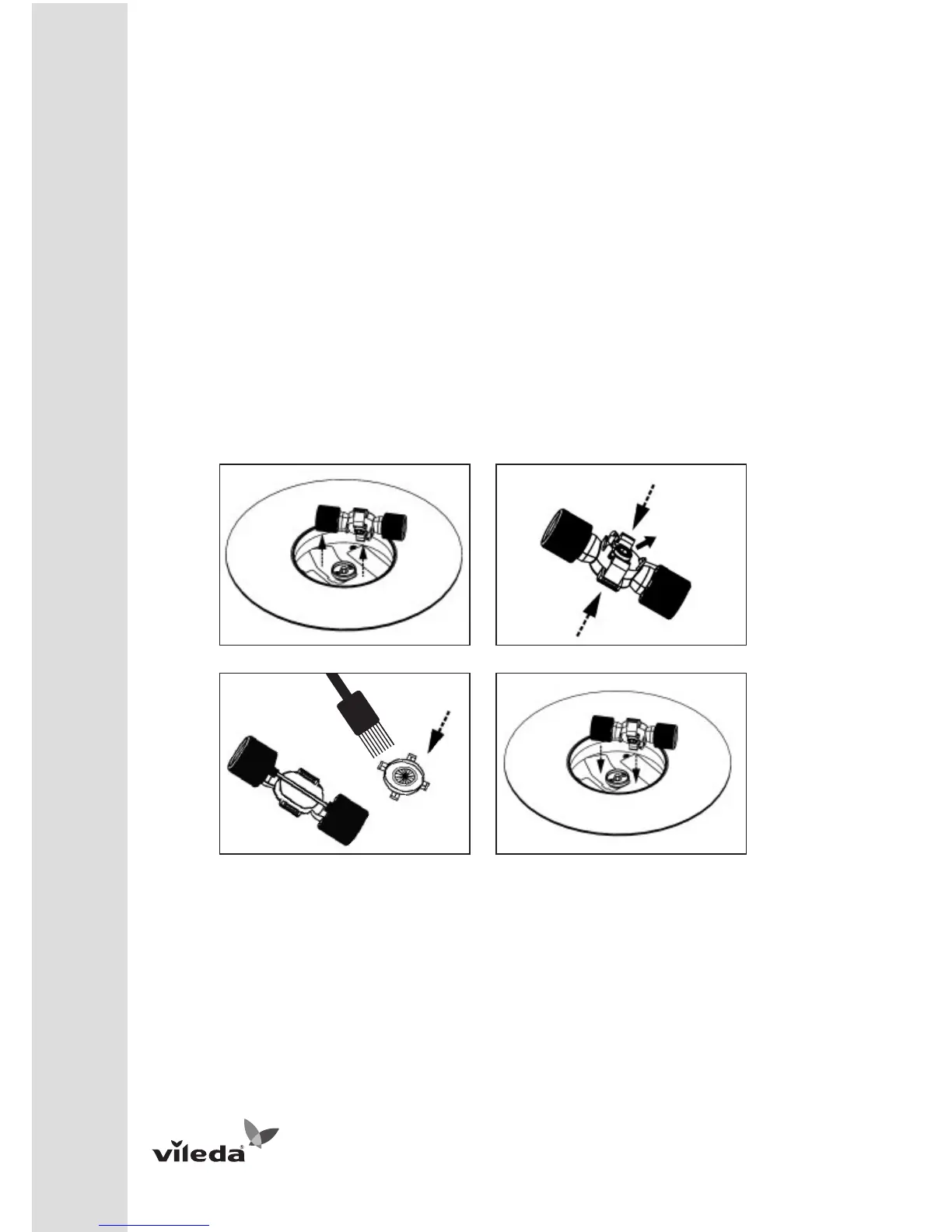 vileda®