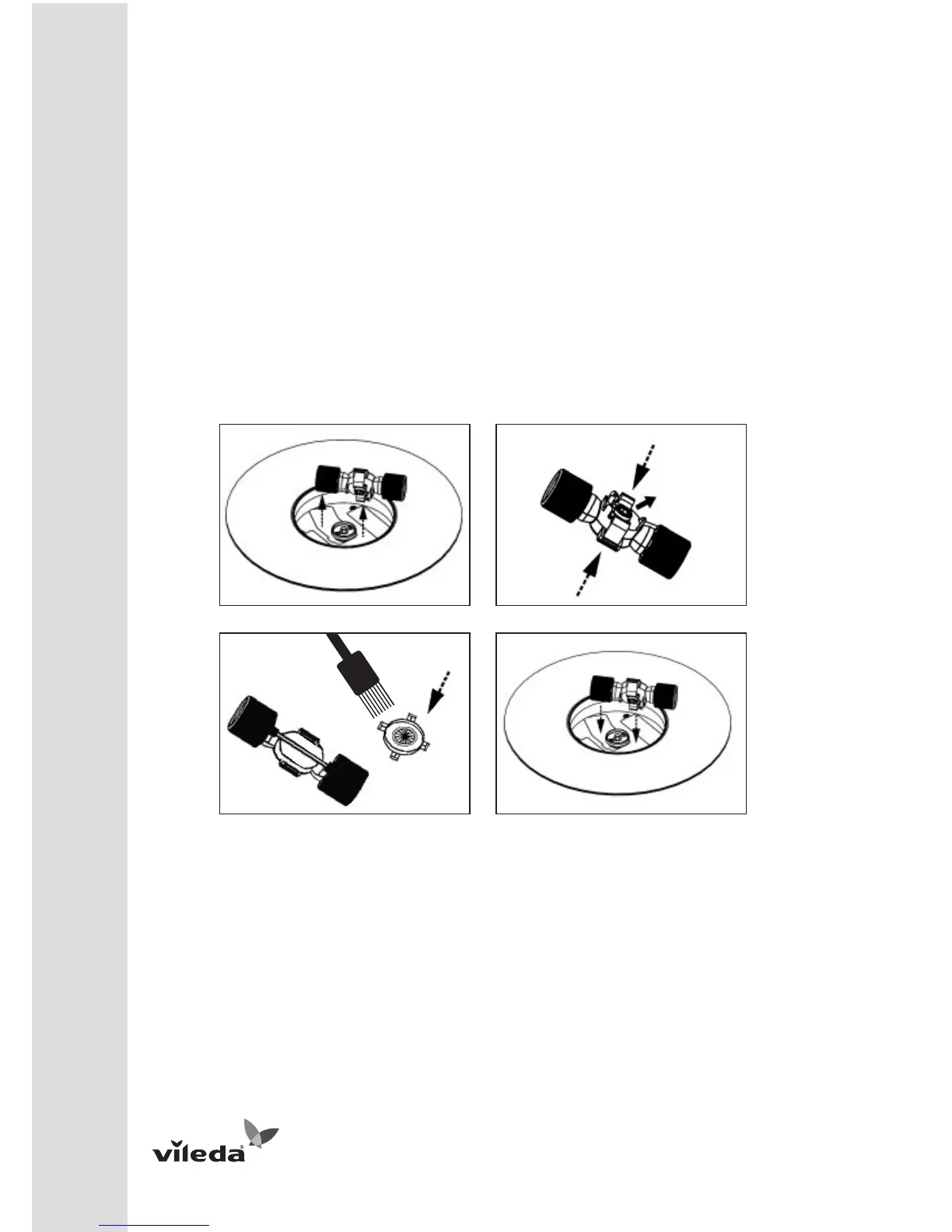 vileda®