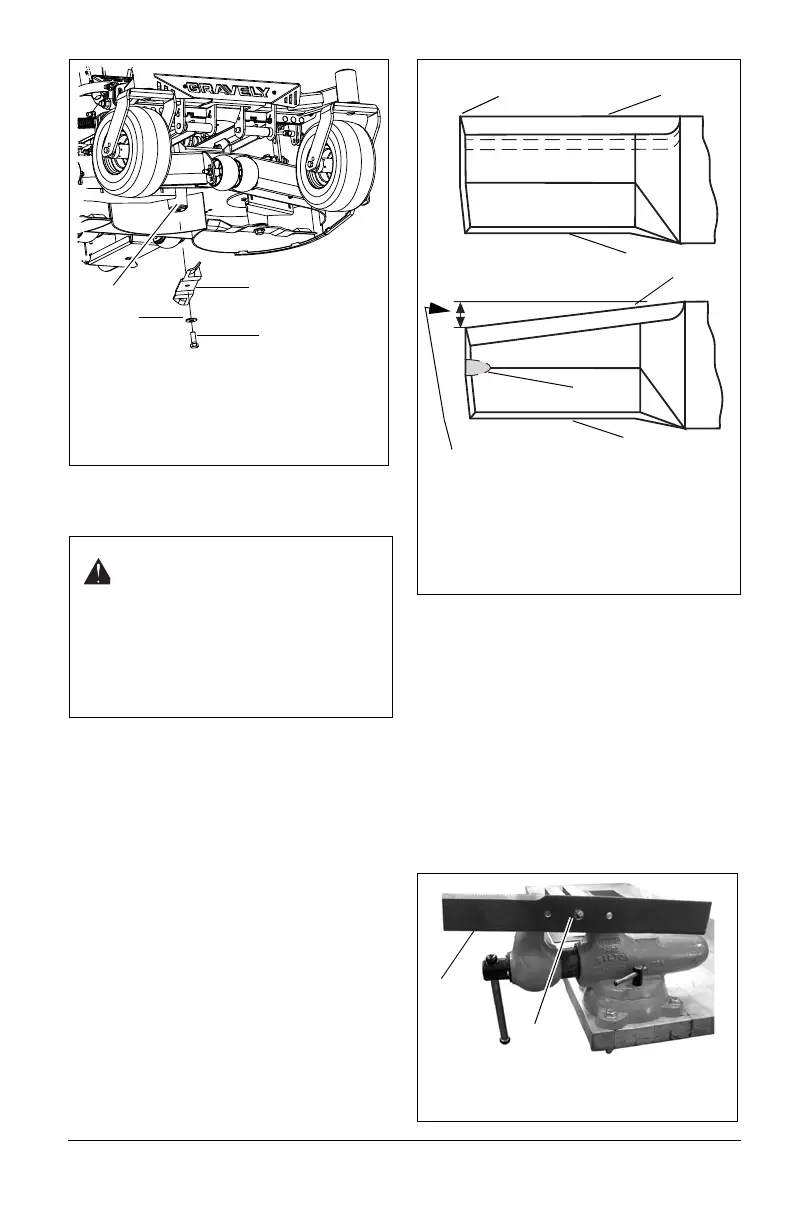 GRAVELY