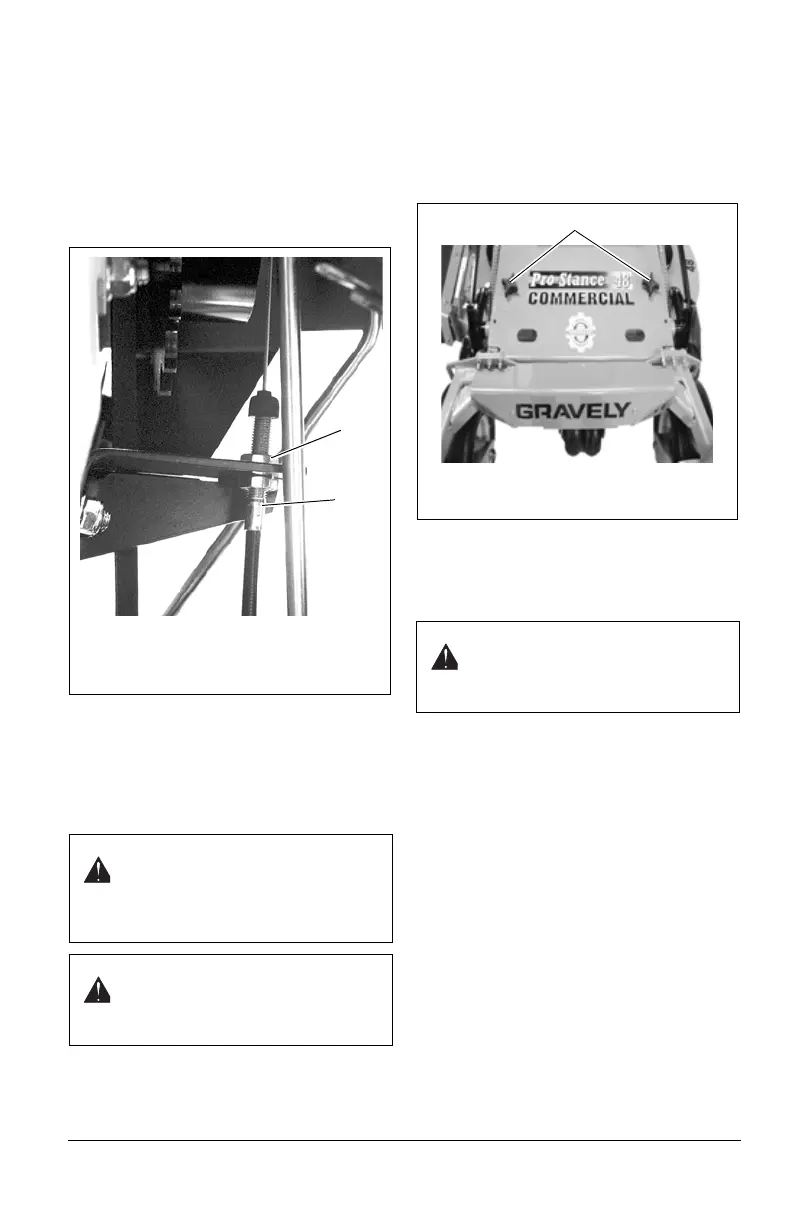 Pro-Stance 48
COMMERCIAL

GRAVELY