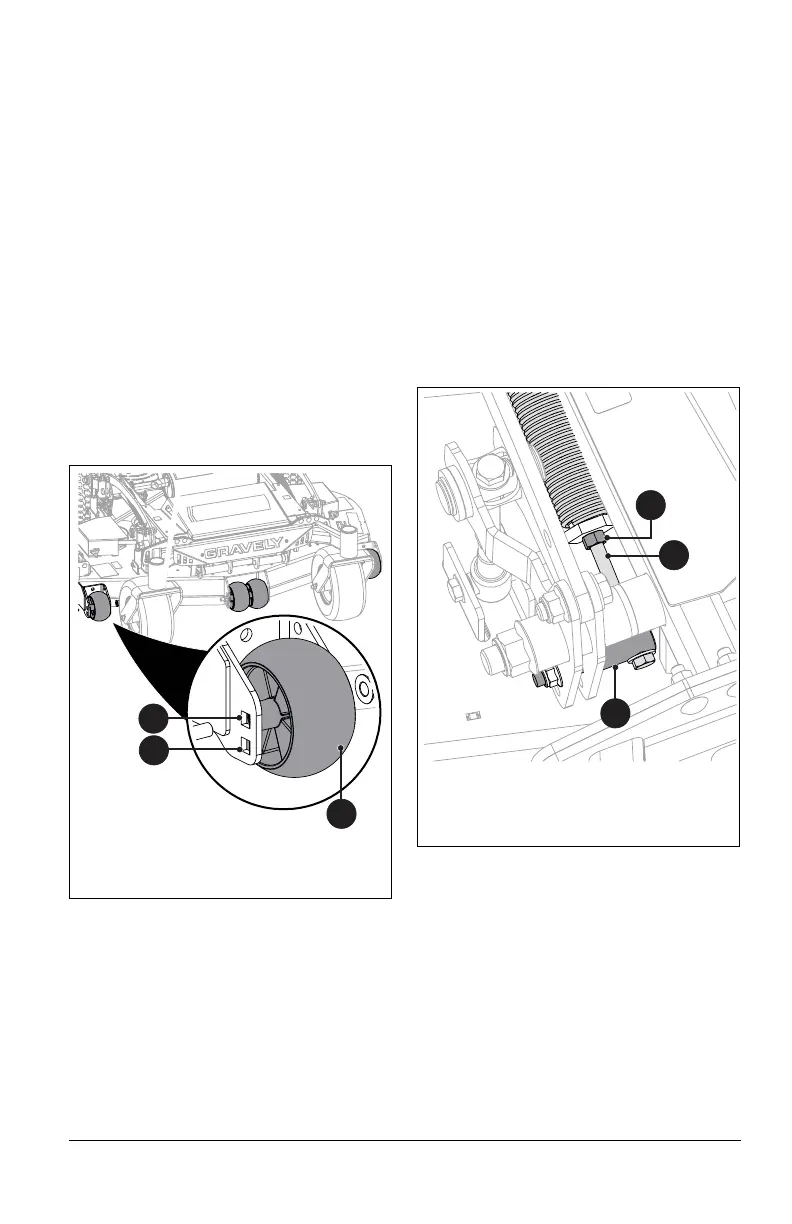 GRAVELY