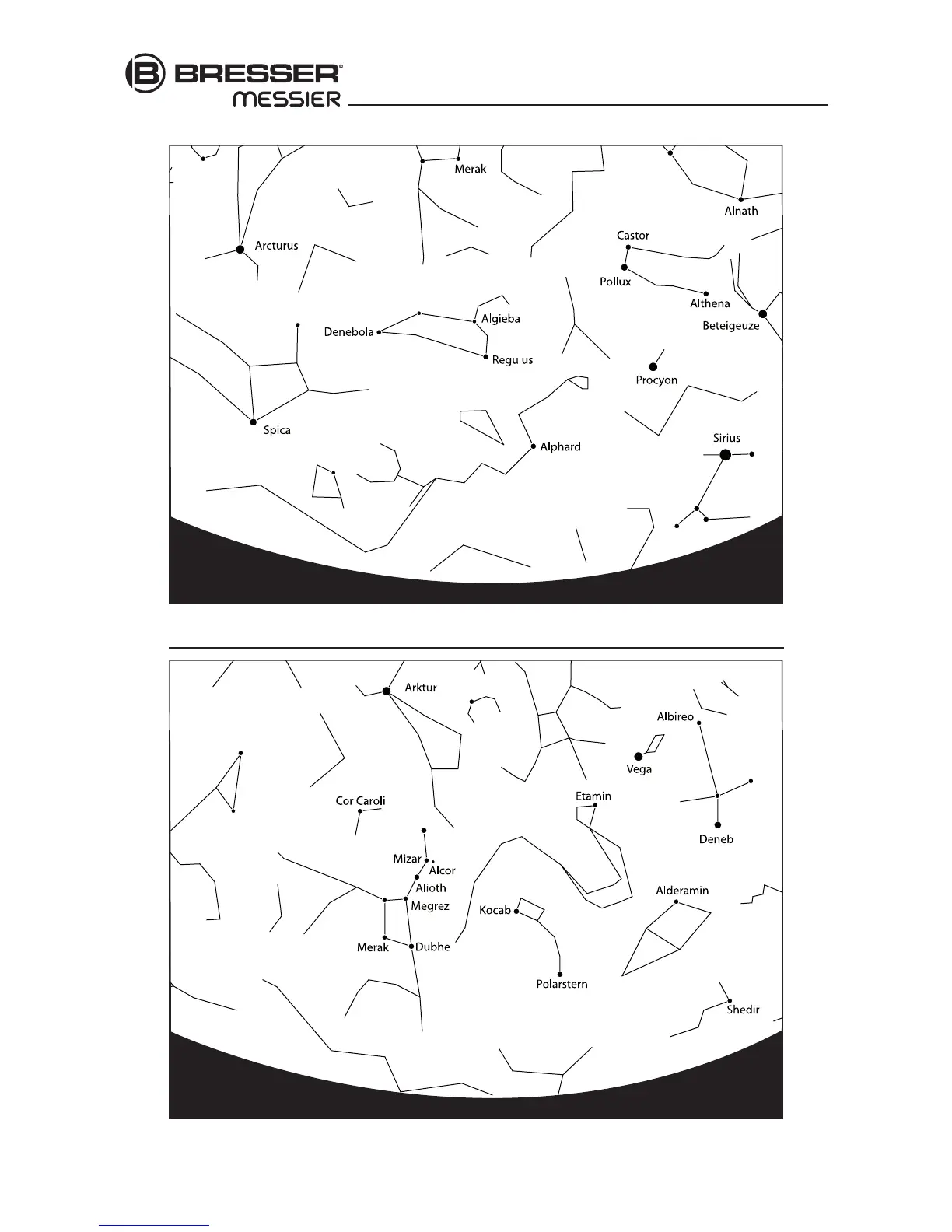 BRESSER®
MESSIER

Merak
Alnath
Arcturus
Castor
Pollux
Althena
Beteigeuze
Algieba
Denebola
Regulus
Procyon
Spica
Alphard
Sirius

Arktur
Albireo
Vega
Cor Caroli
Etamin
Deneb
Mizar
Alcor
Alioth
Megrez
Alderamin
Kocab
Merak
Dubhe
Polarstern
Shedir