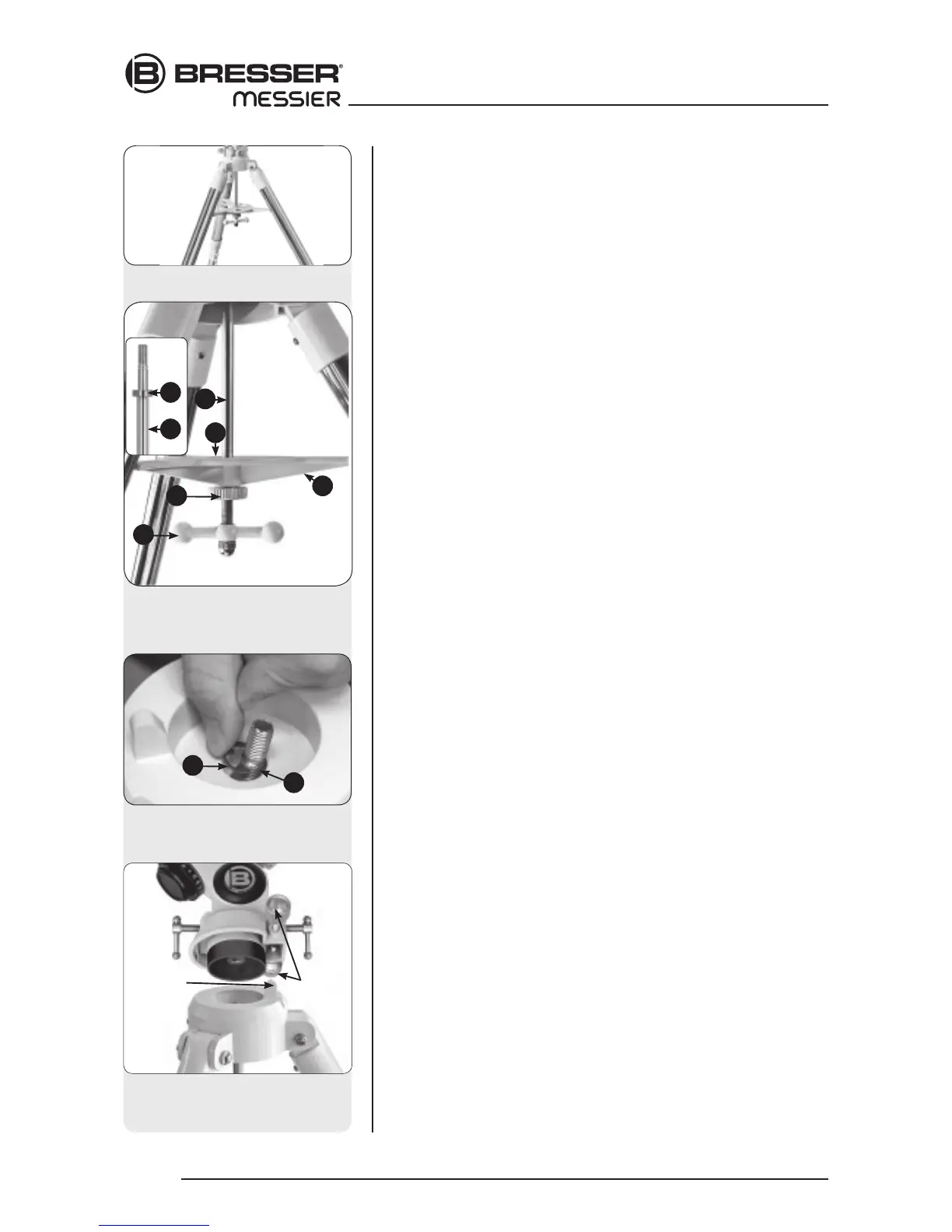 BRESSER®
MESSIER