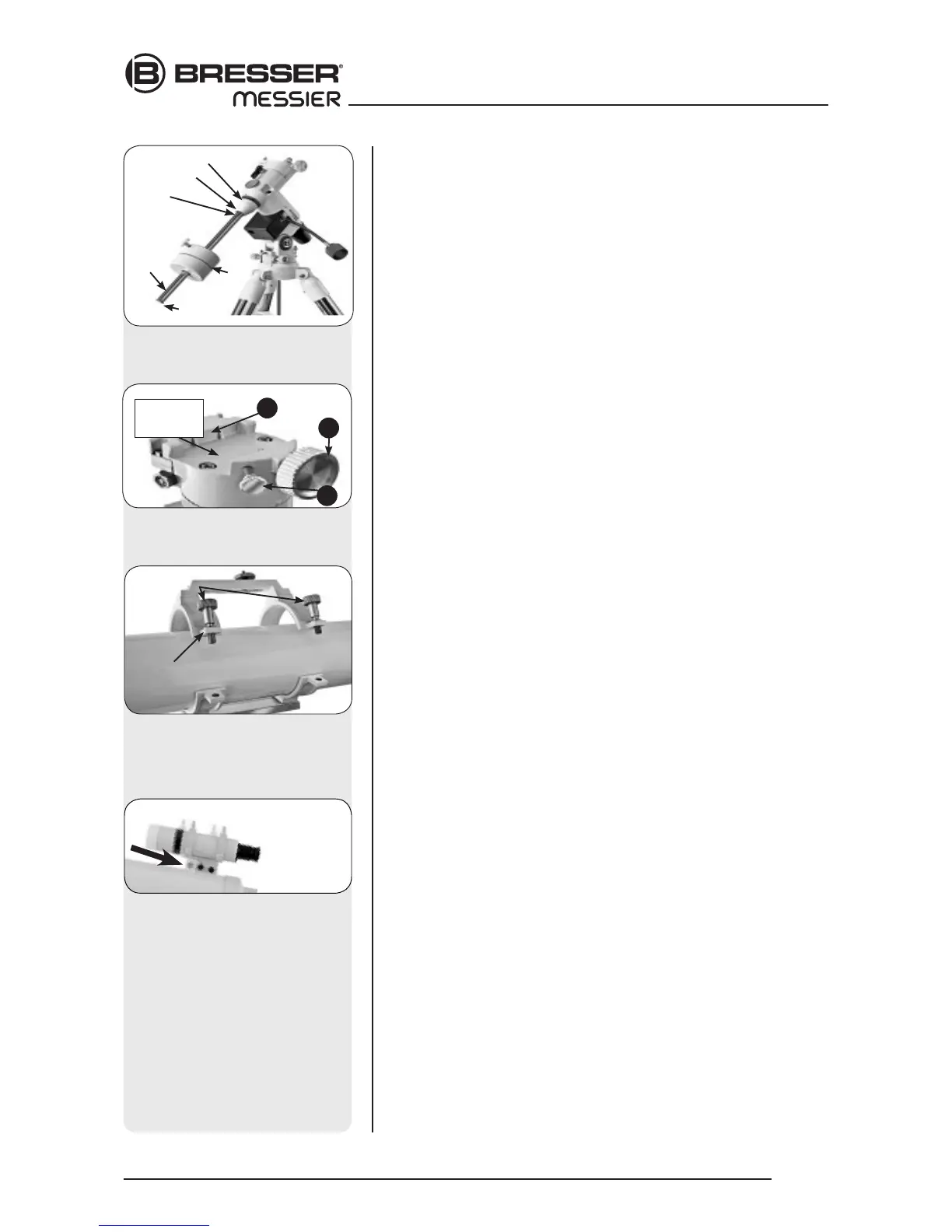 BRESSER®
MESSIER