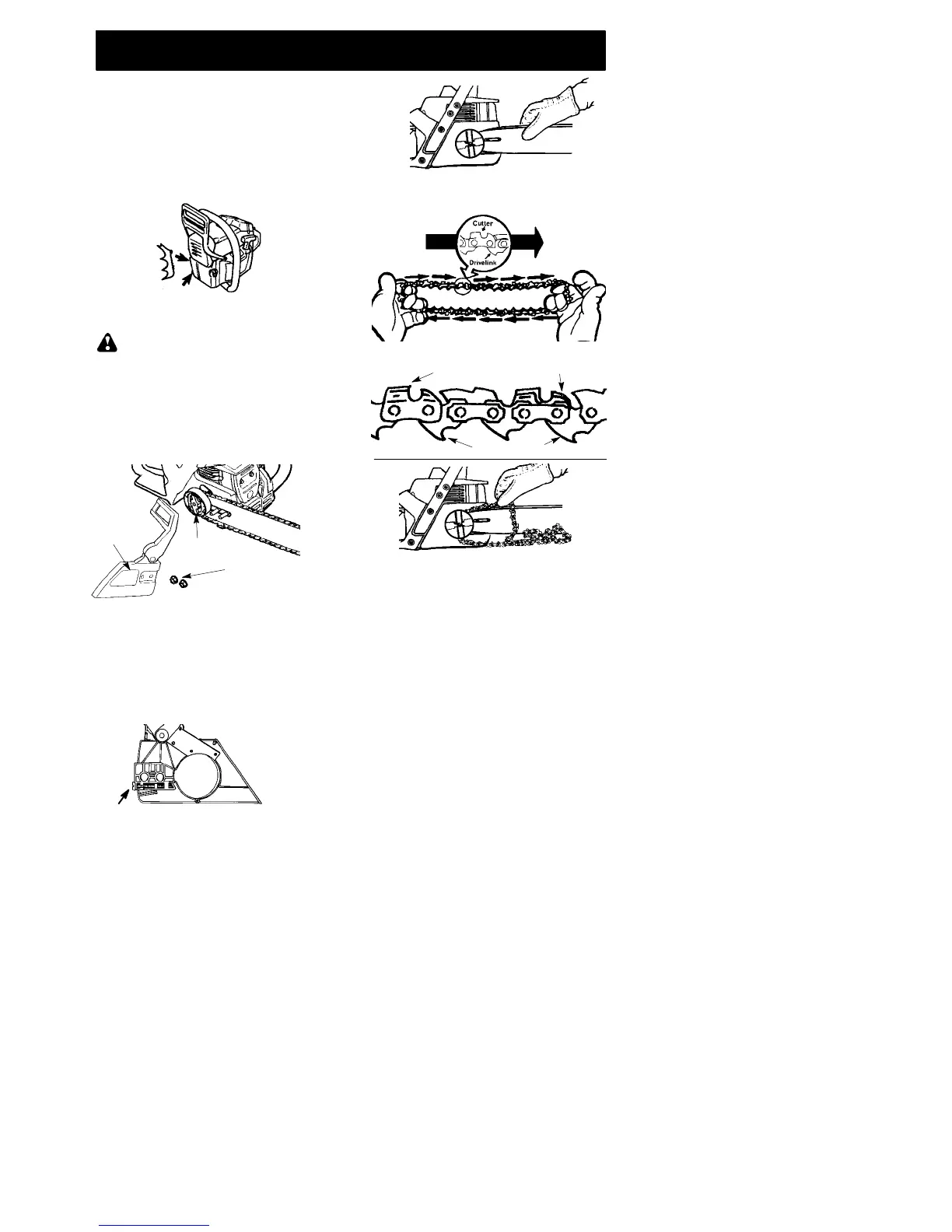 Cutter

Drivelink