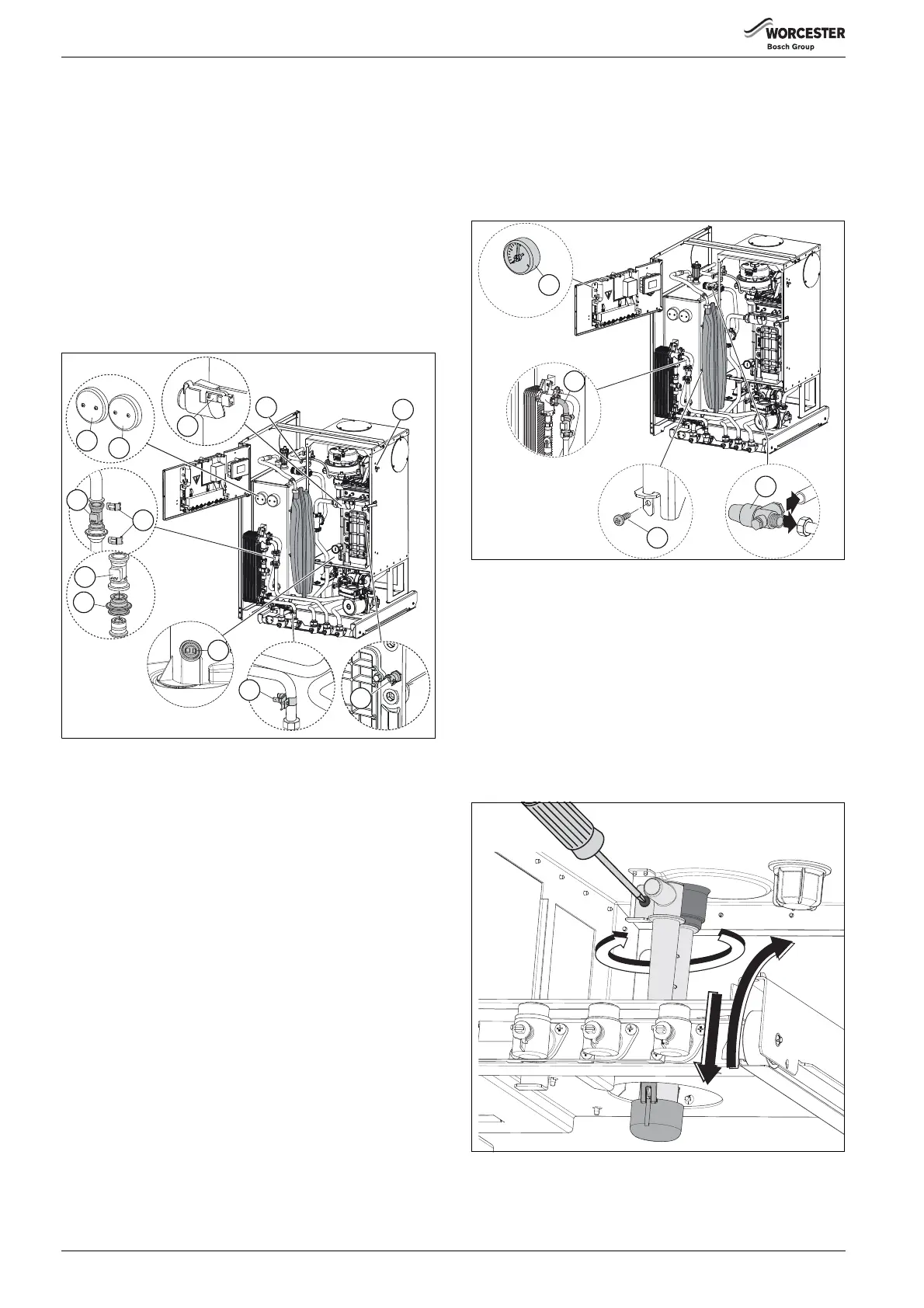 WORCESTER
Bosch Group