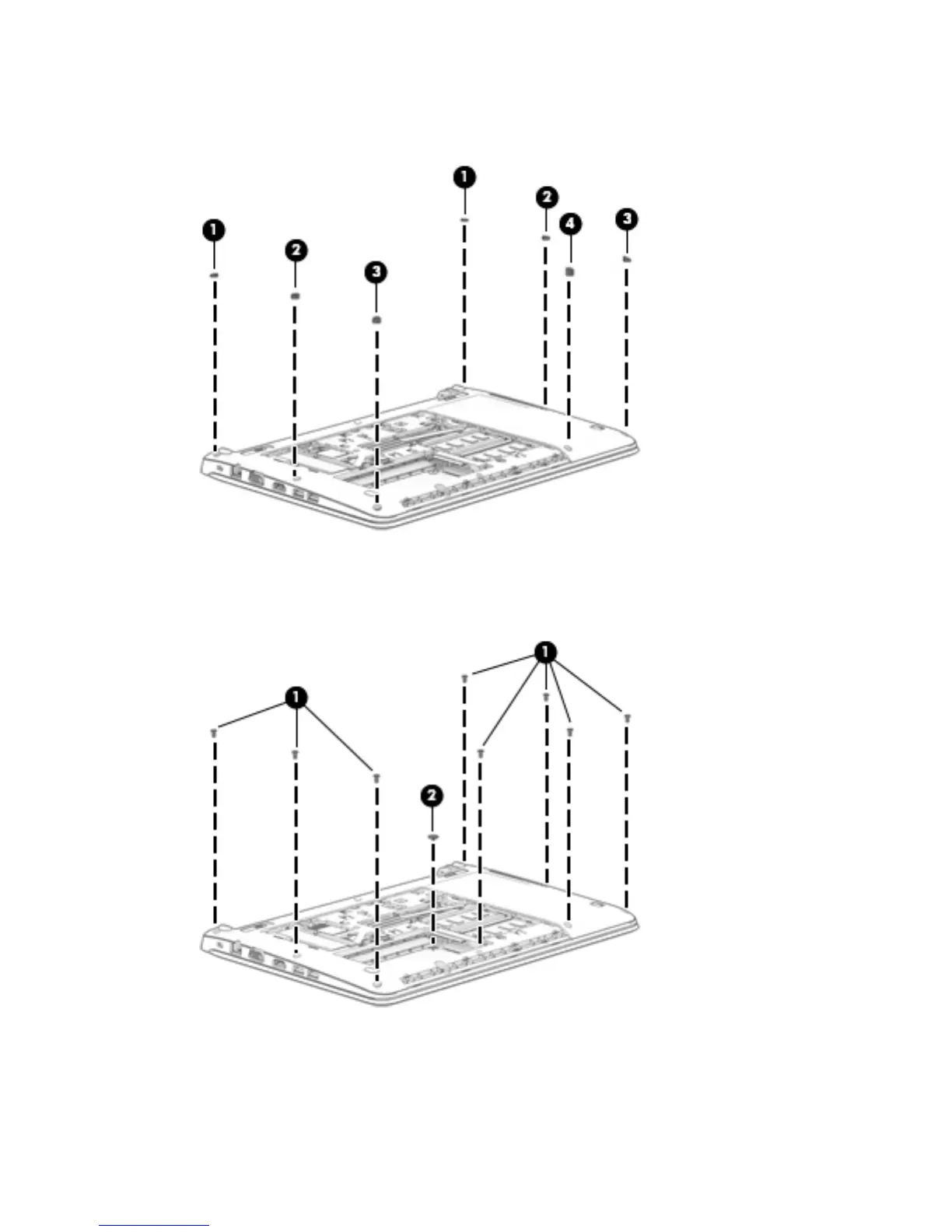 1
2
3
1
2
4
3

1
1
2