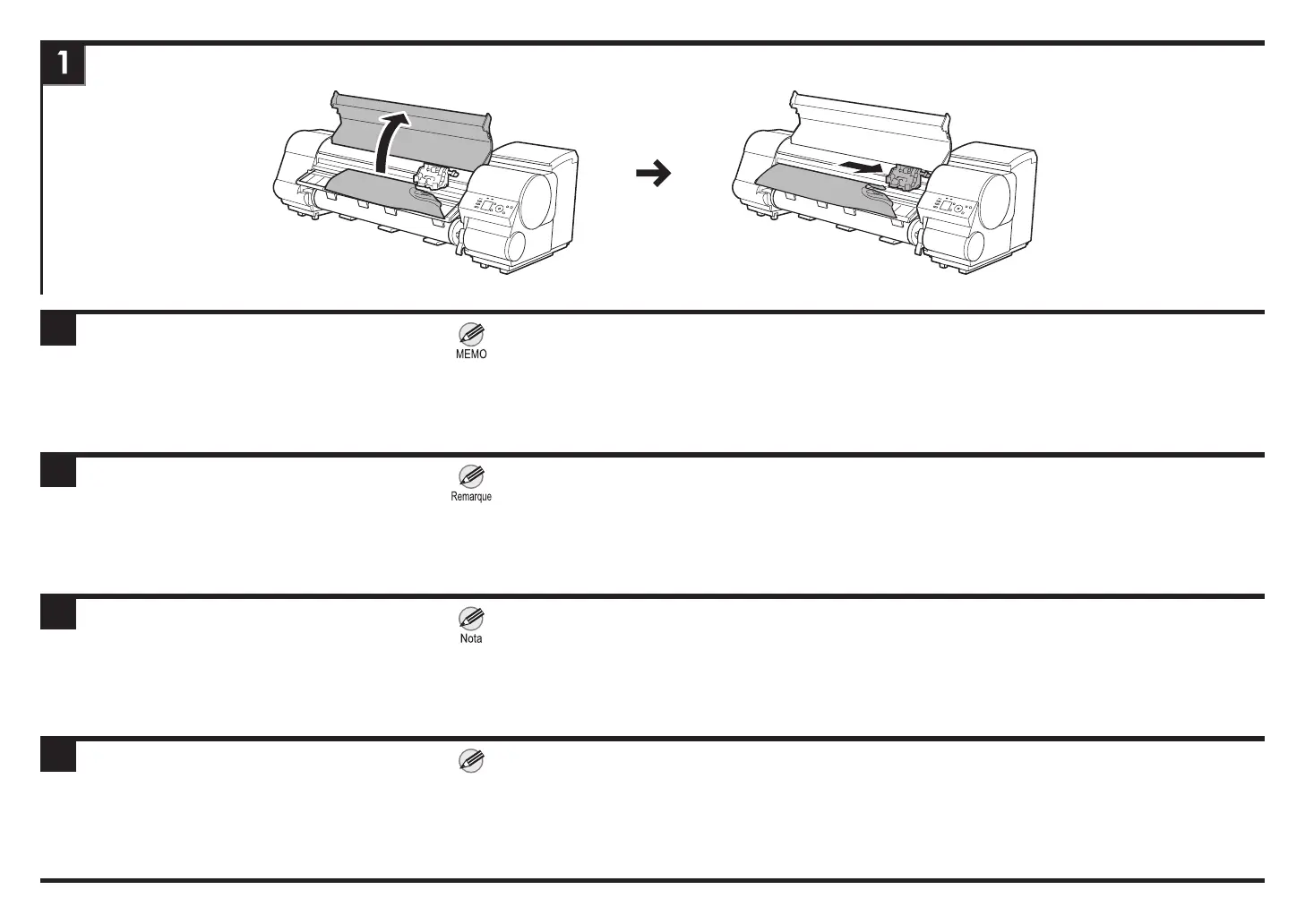 1

MEMO

Remarque

Nota