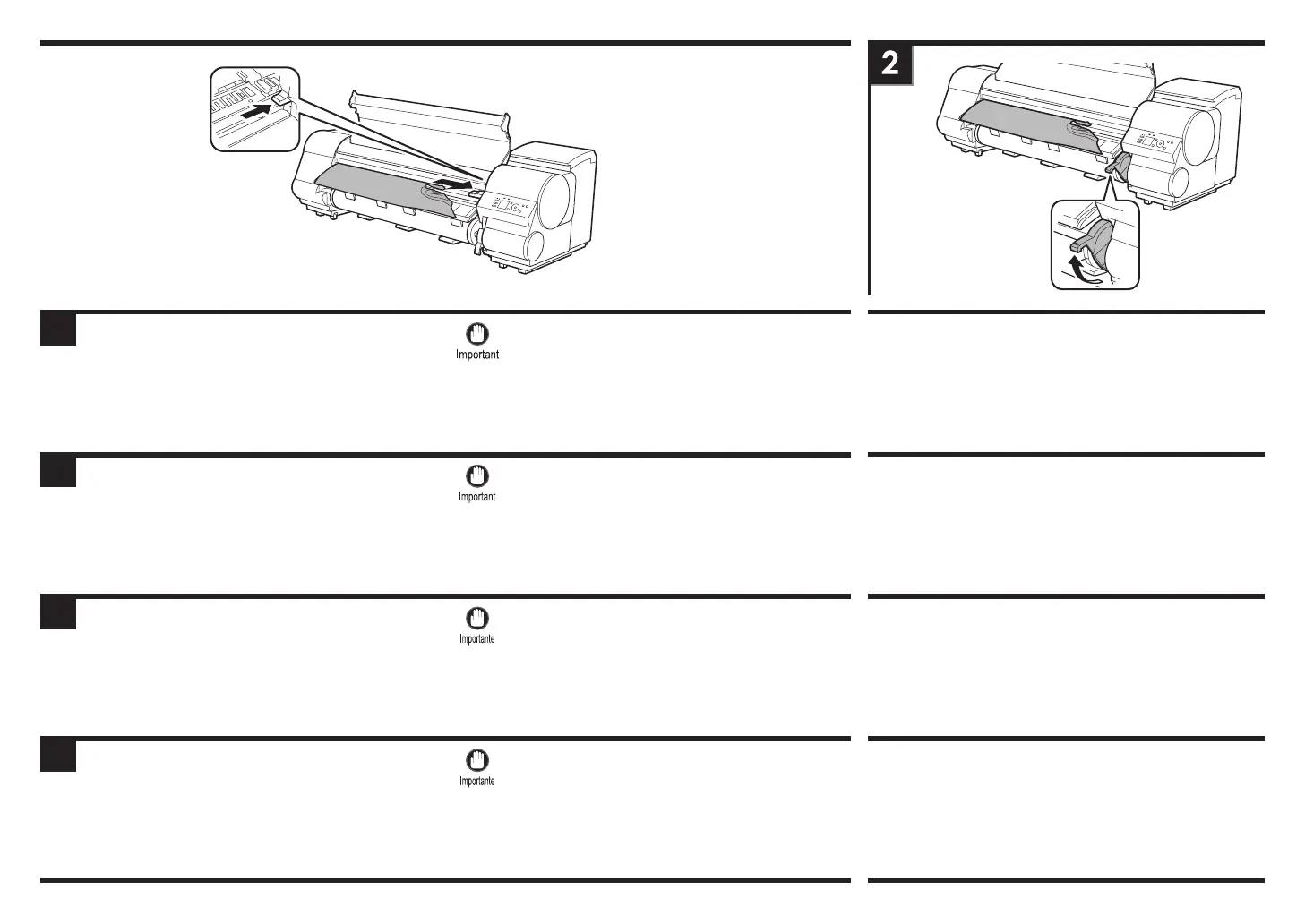 2

Important

Important

Importante

Importante