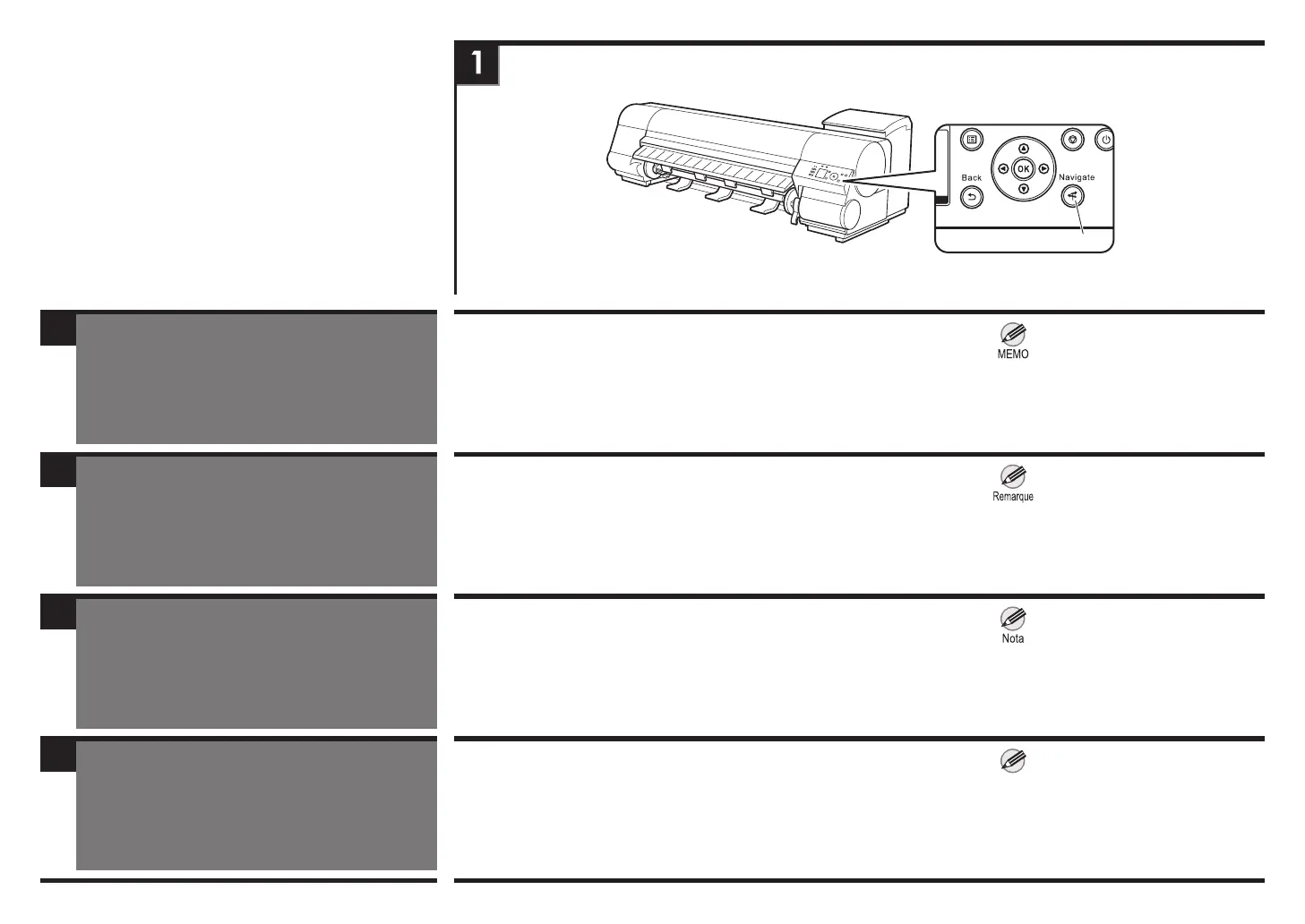 1

Back

OK

Navigate

MEMO

Remarque

Nota