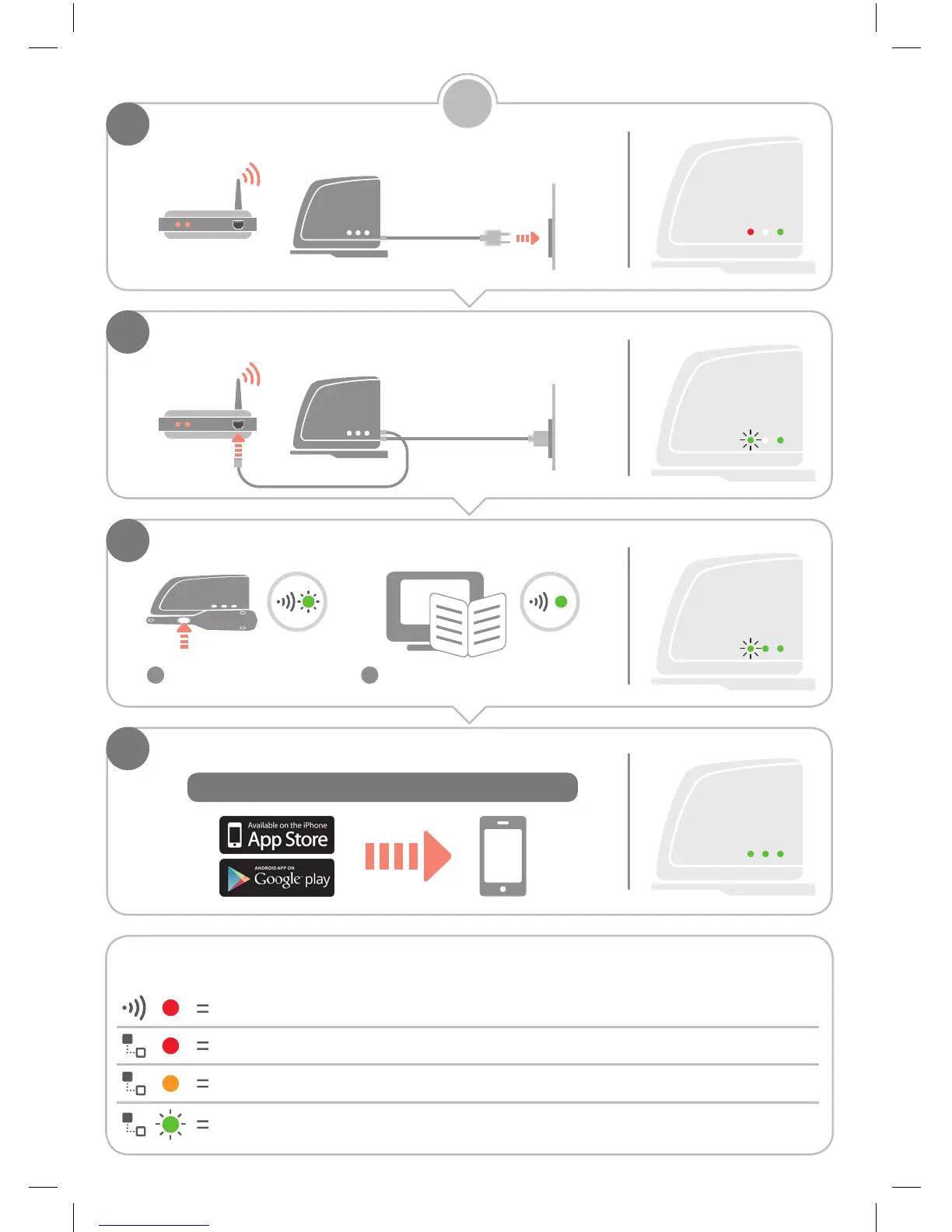 Available on the iPhone
App Store

ANDROID APP ON
Google play

=

=

=

=