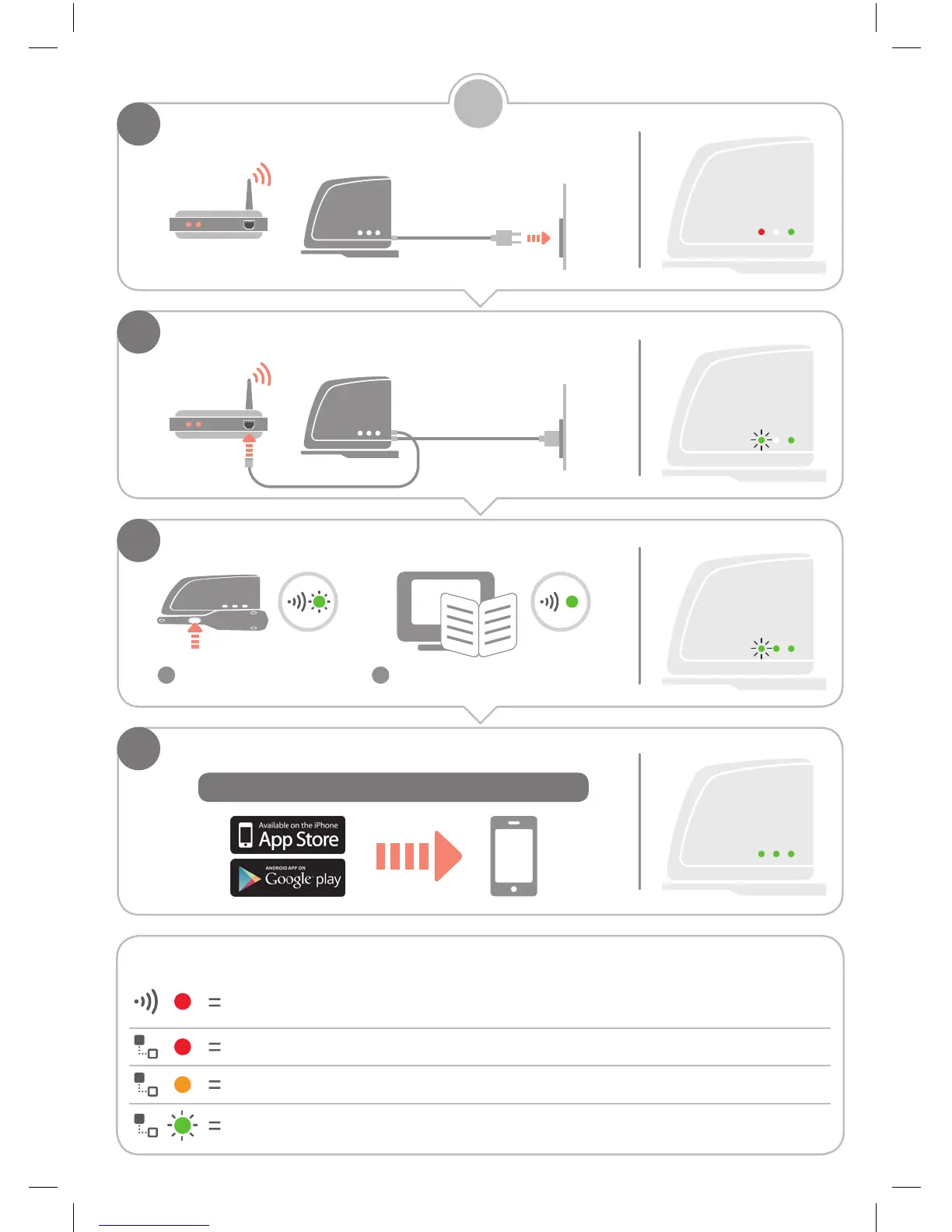 Available on the iPhone
App Store

ANDROID APP ON
Google play

=

=

=

=