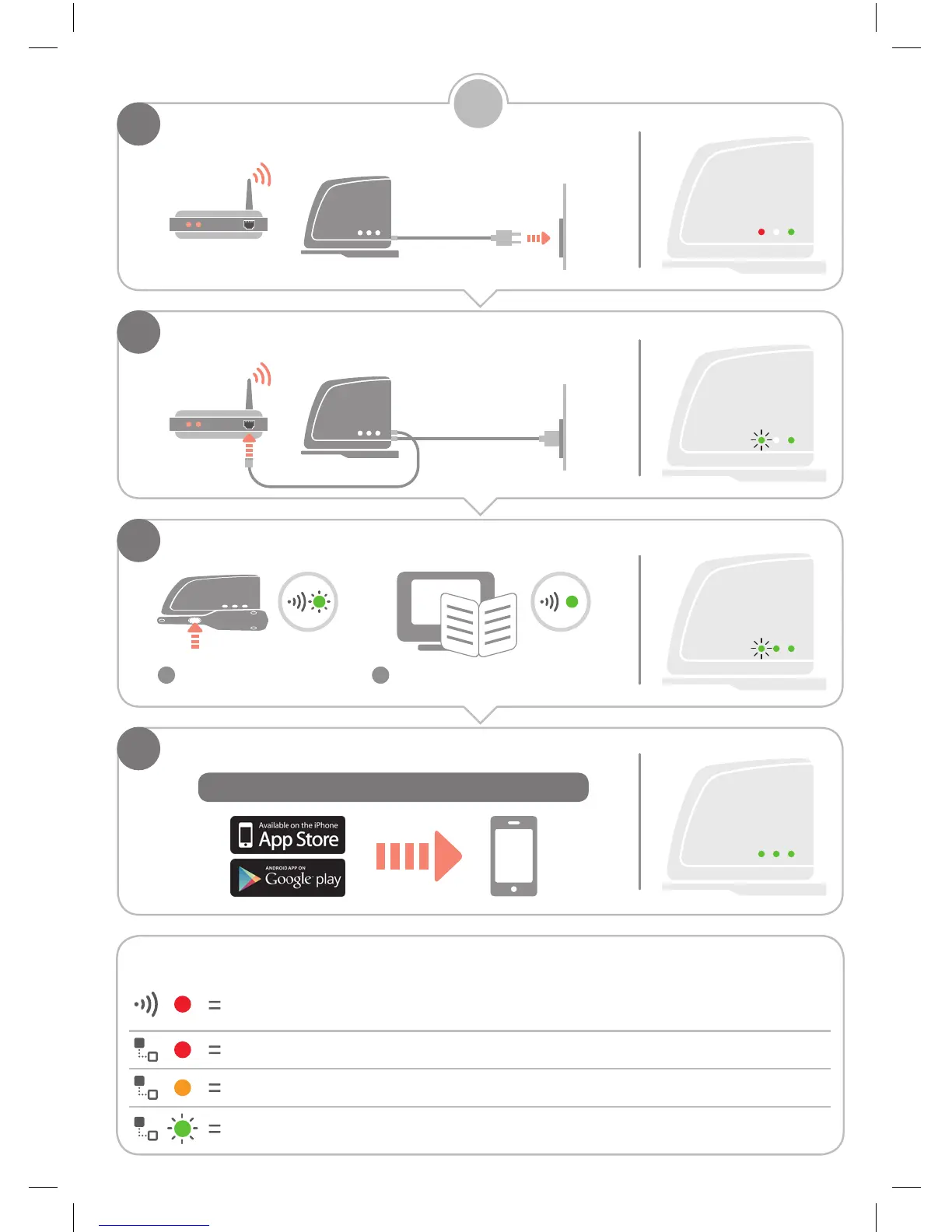 Available on the iPhone
App Store

ANDROID APP ON
Google play

=

=

=

=