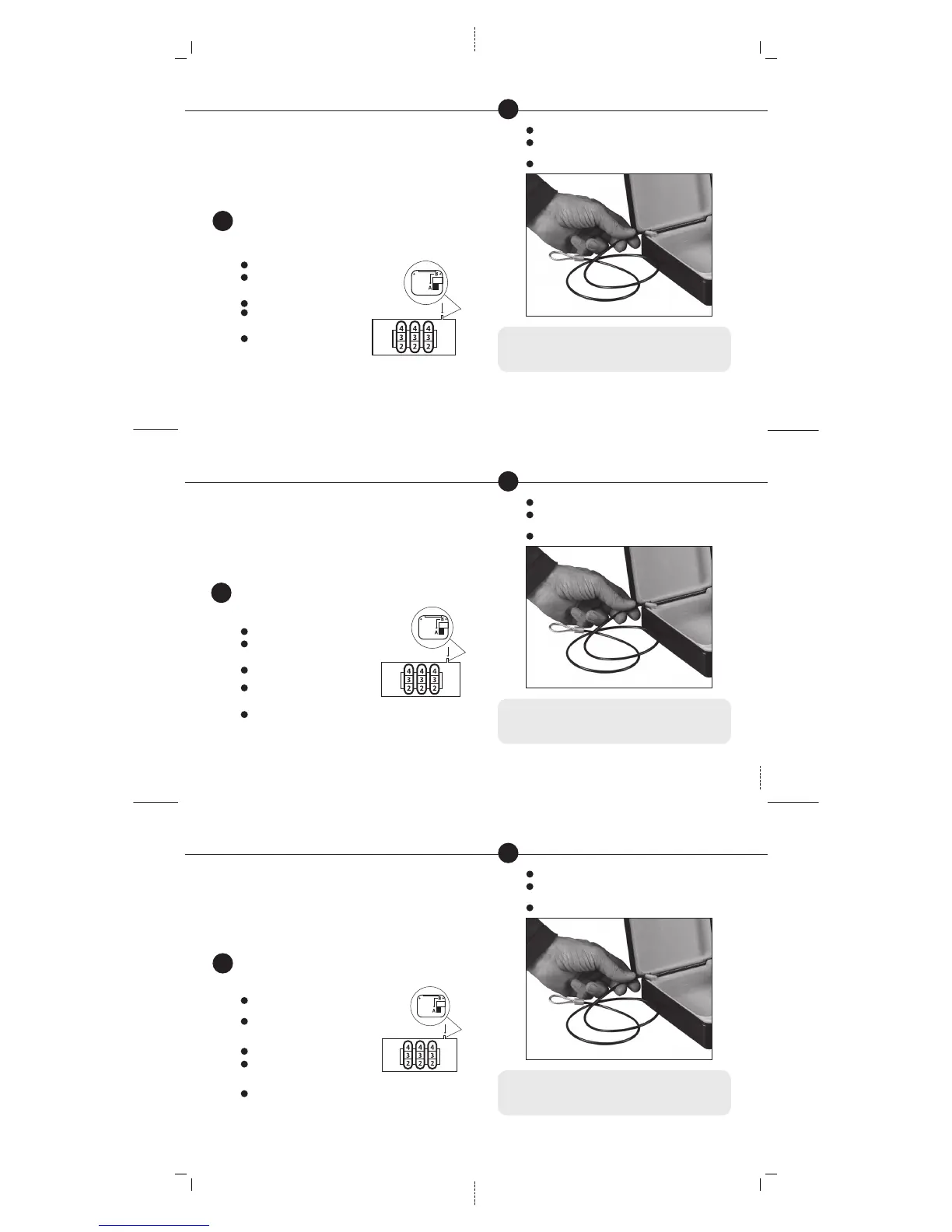 B
A

4 4 4
3 3 3
2 2 2

B
A

4 4 4
3 3 3
2 2 2

B
A

4 4 4
3 3 3
2 2 2