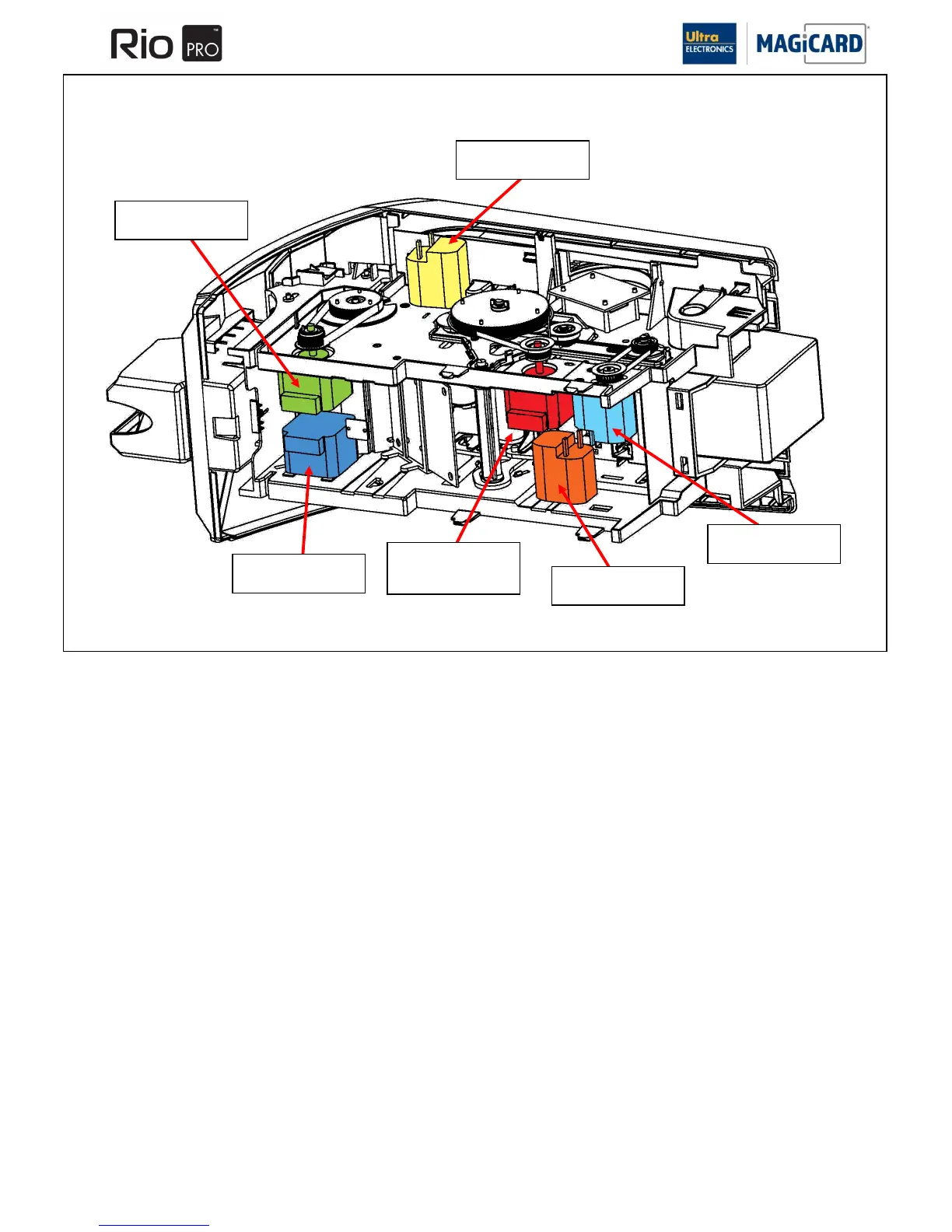 Rio PRO™

Ultra ELECTRONICS MAGiCARD®