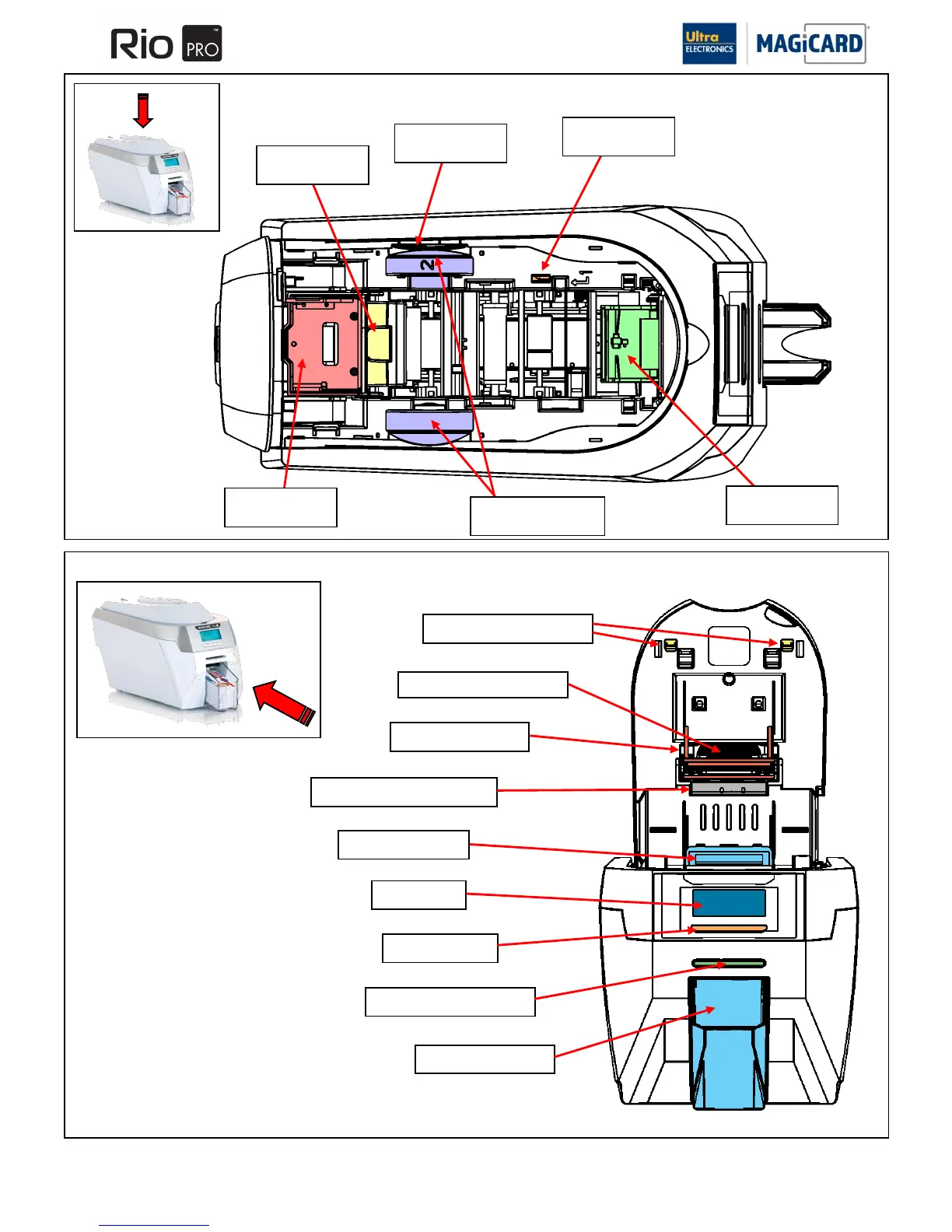 Rio PRO™

Ultra ELECTRONICS

MAGiCARD®

2