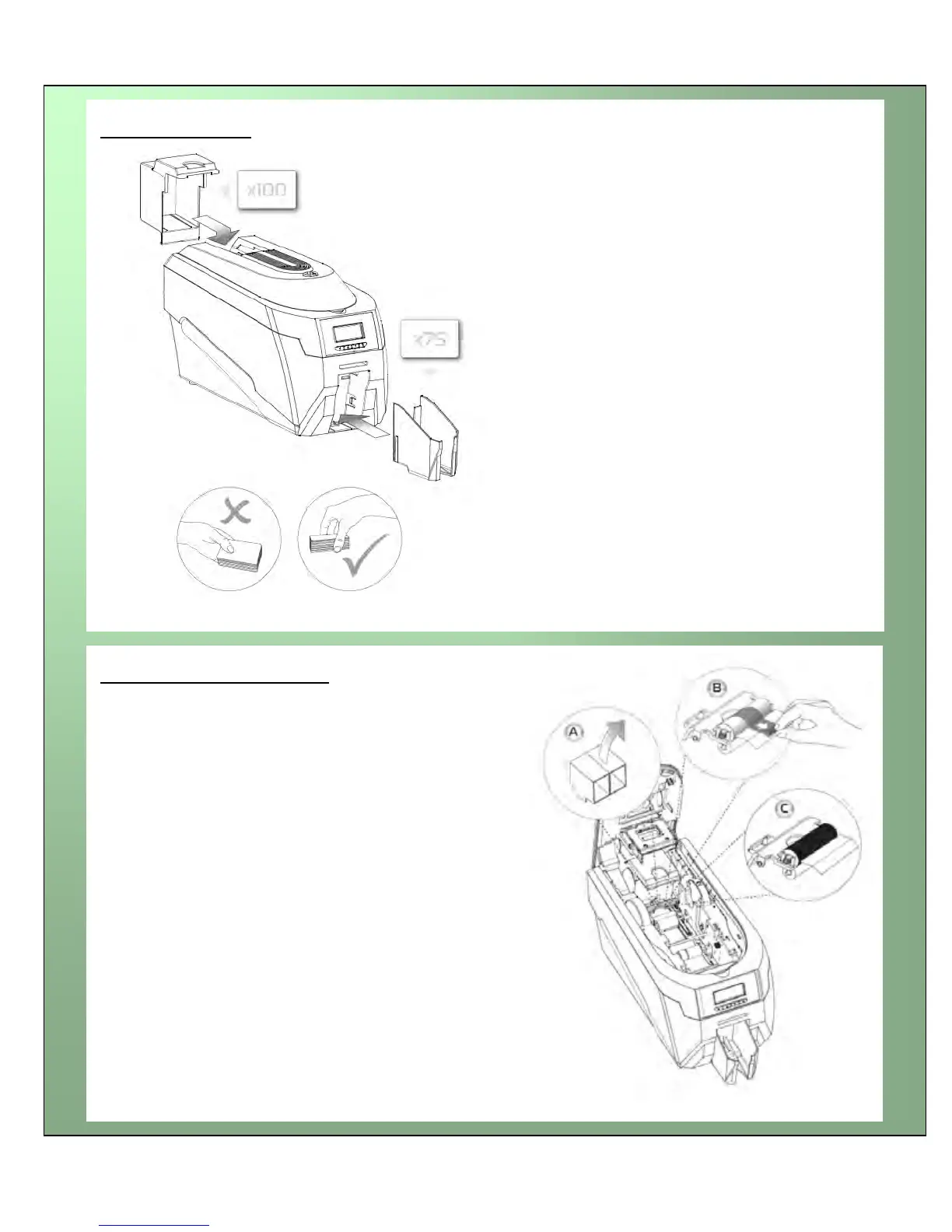 x100

x75

A

B

C