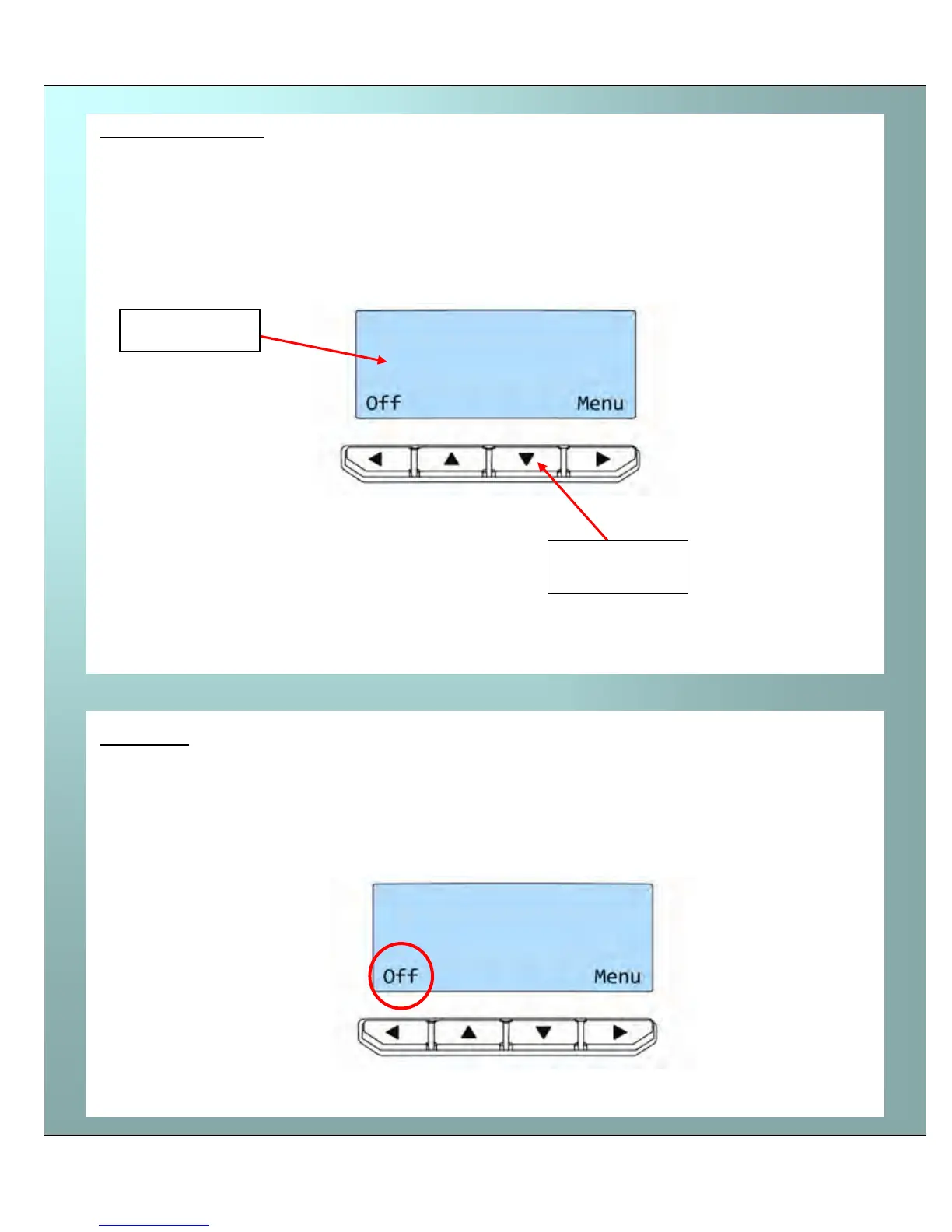 Off

Menu

Off

Menu