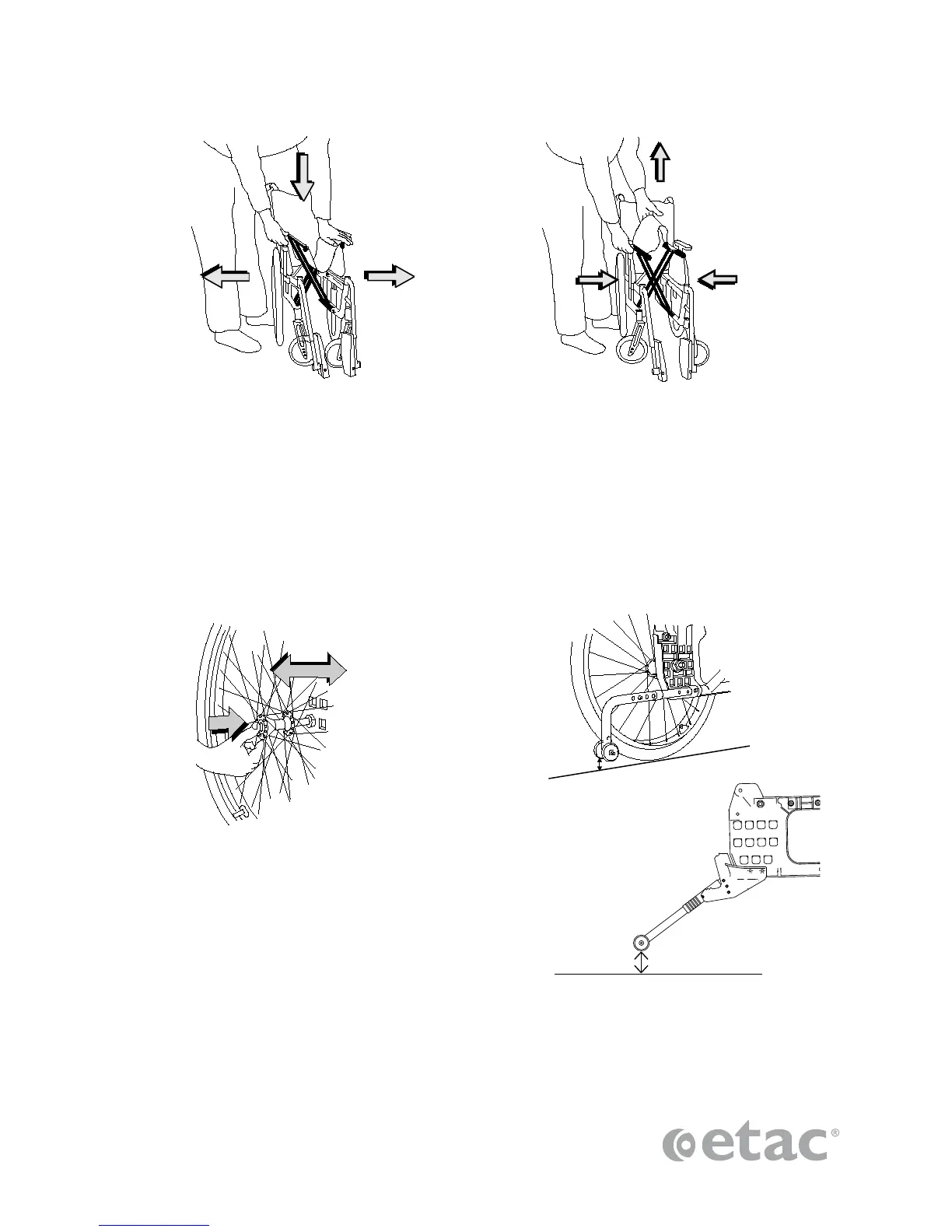 etac®