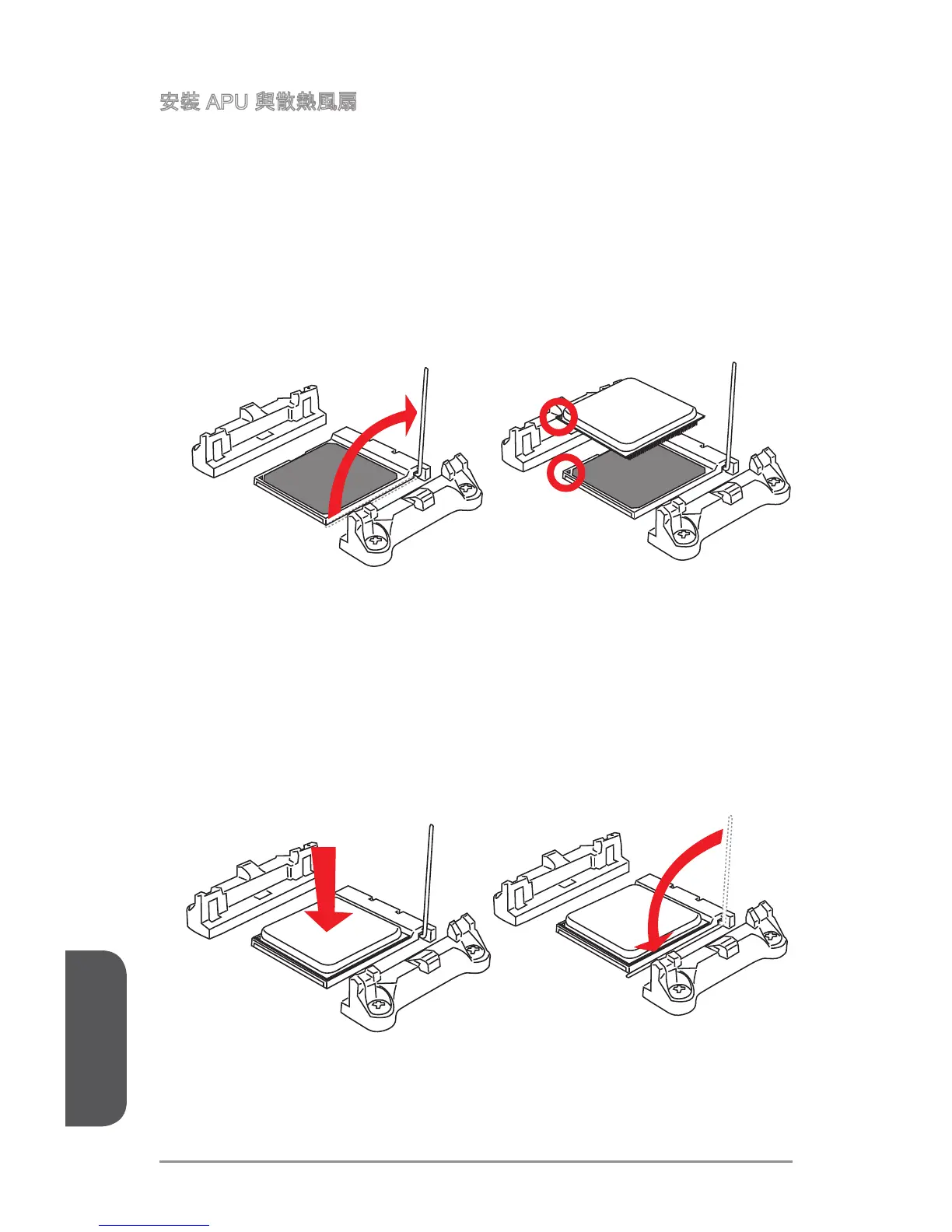 安裝 APU 與散熱風扇