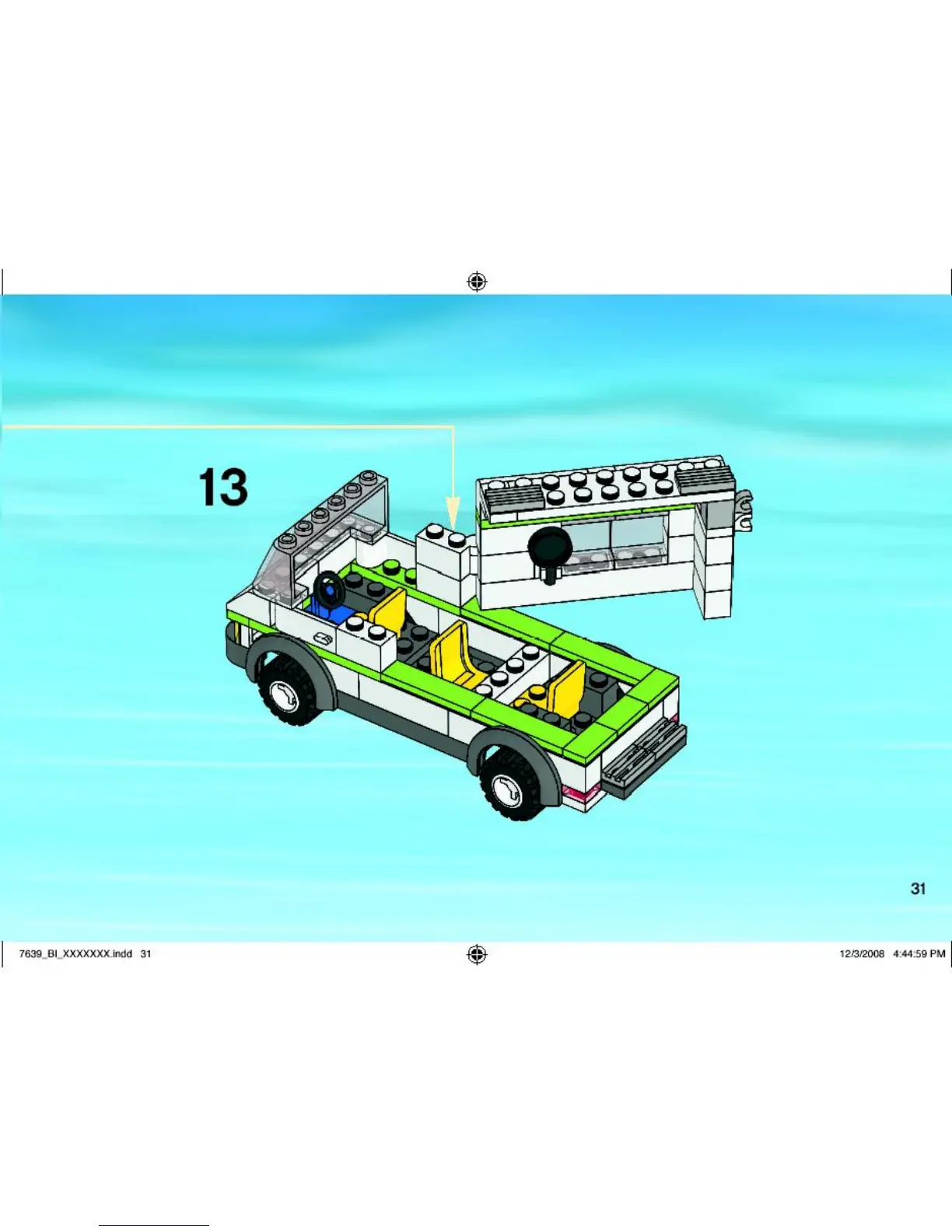 13

31

7639_BI_XXXXXXX.indd 31

12/3/2008 4:44:59 PM