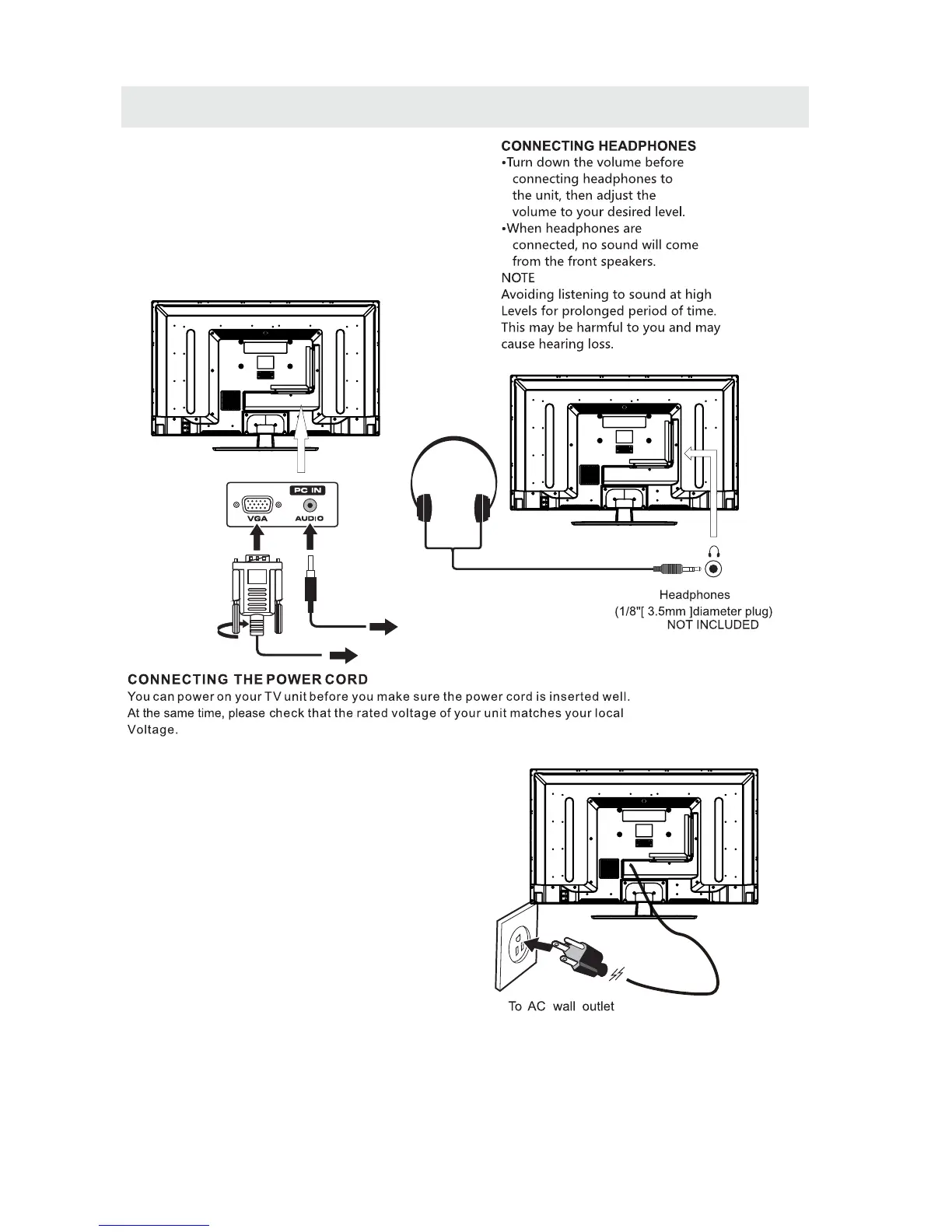 CONNECTING HEADPHONES
•Turn down the volume before connecting headphones to the unit, then adjust the volume to your desired level.
•When headphones are connected, no sound will come from the front speakers.
NOTE
Avoiding listening to sound at high Levels for prolonged period of time. This may be harmful to you and may cause hearing loss.

PC IN
VGA
AUDIO

Headphones
(1/8"[ 3.5mm ]diameter plug)
NOT INCLUDED

CONNECTING THE POWER CORD
You can power on your TV unit before you make sure the power cord is inserted well.
At the same time, please check that the rated voltage of your unit matches your local Voltage.

To AC wall outlet