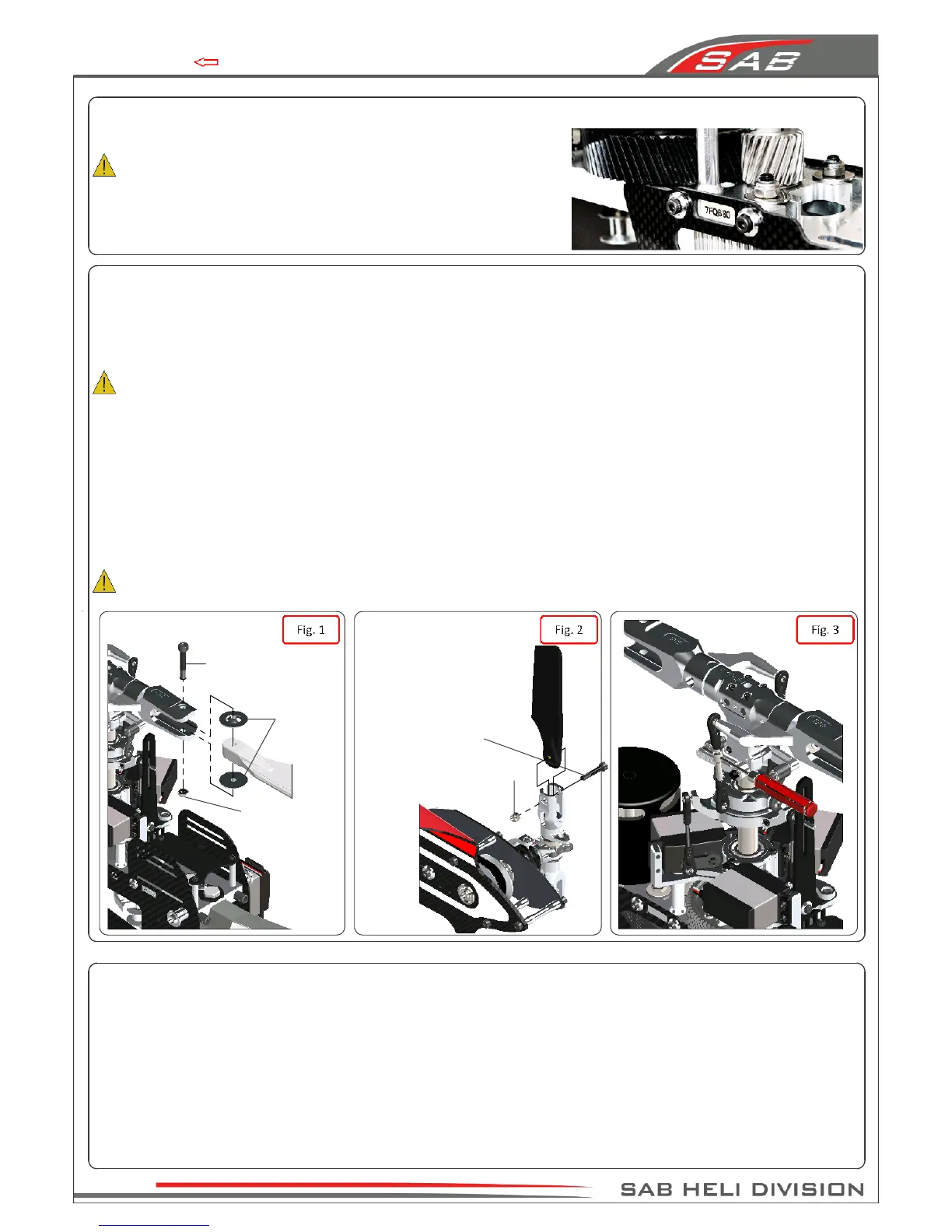 SAB

7FQB30

Fig. 1

Fig. 2

Fig. 3

SAB HELI DIVISION