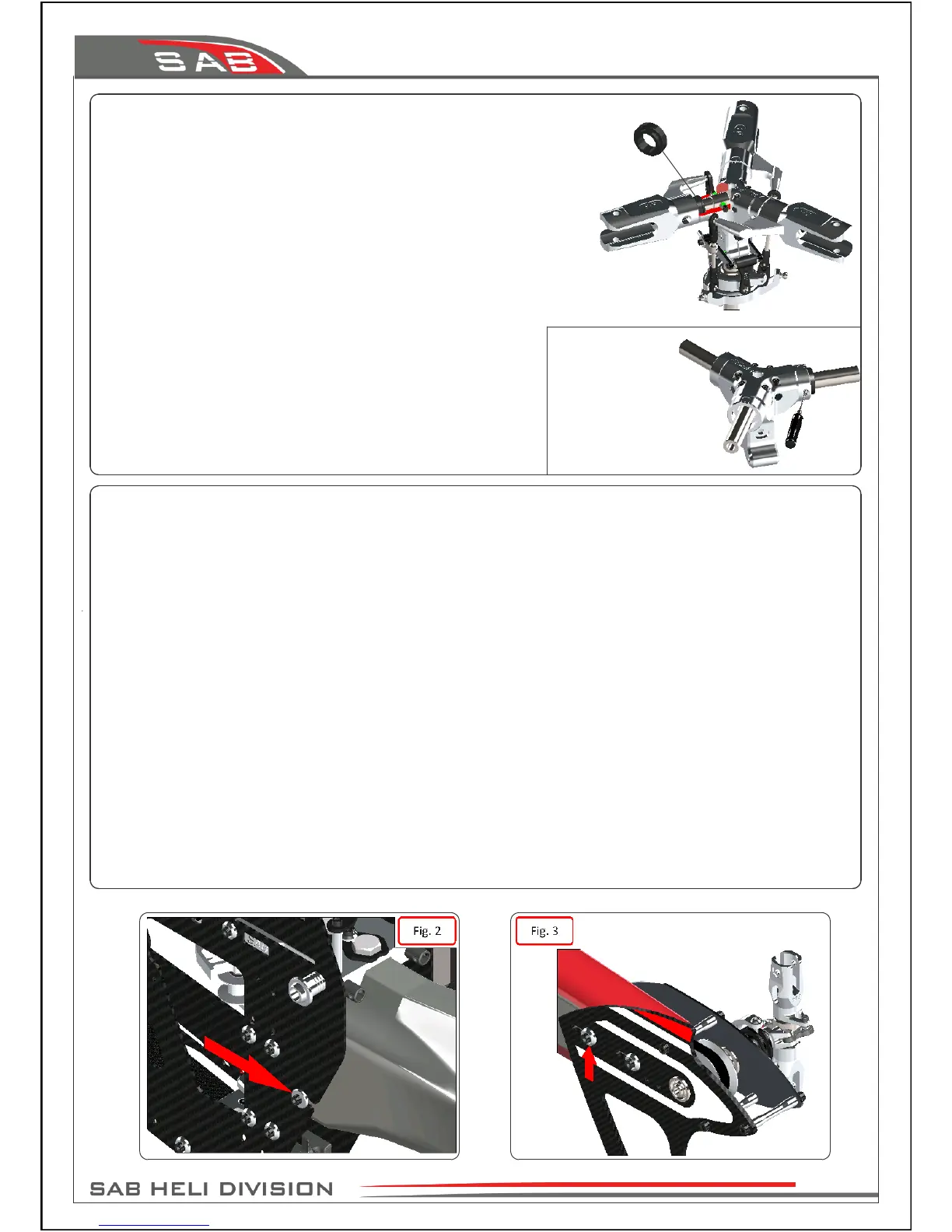 SAB

Fig. 2

Fig. 3

SAB HELI DIVISION