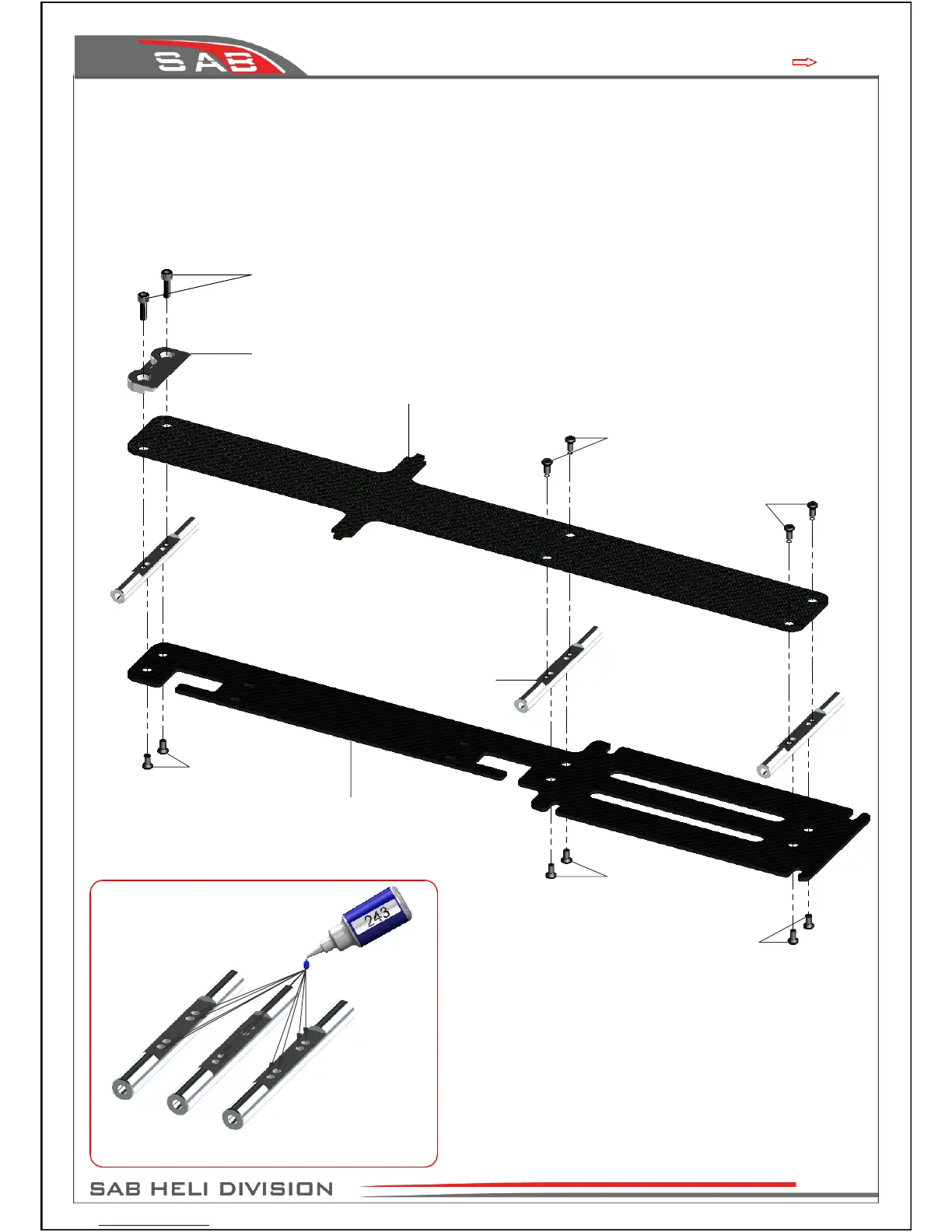 SAB

243

SAB HELI DIVISION