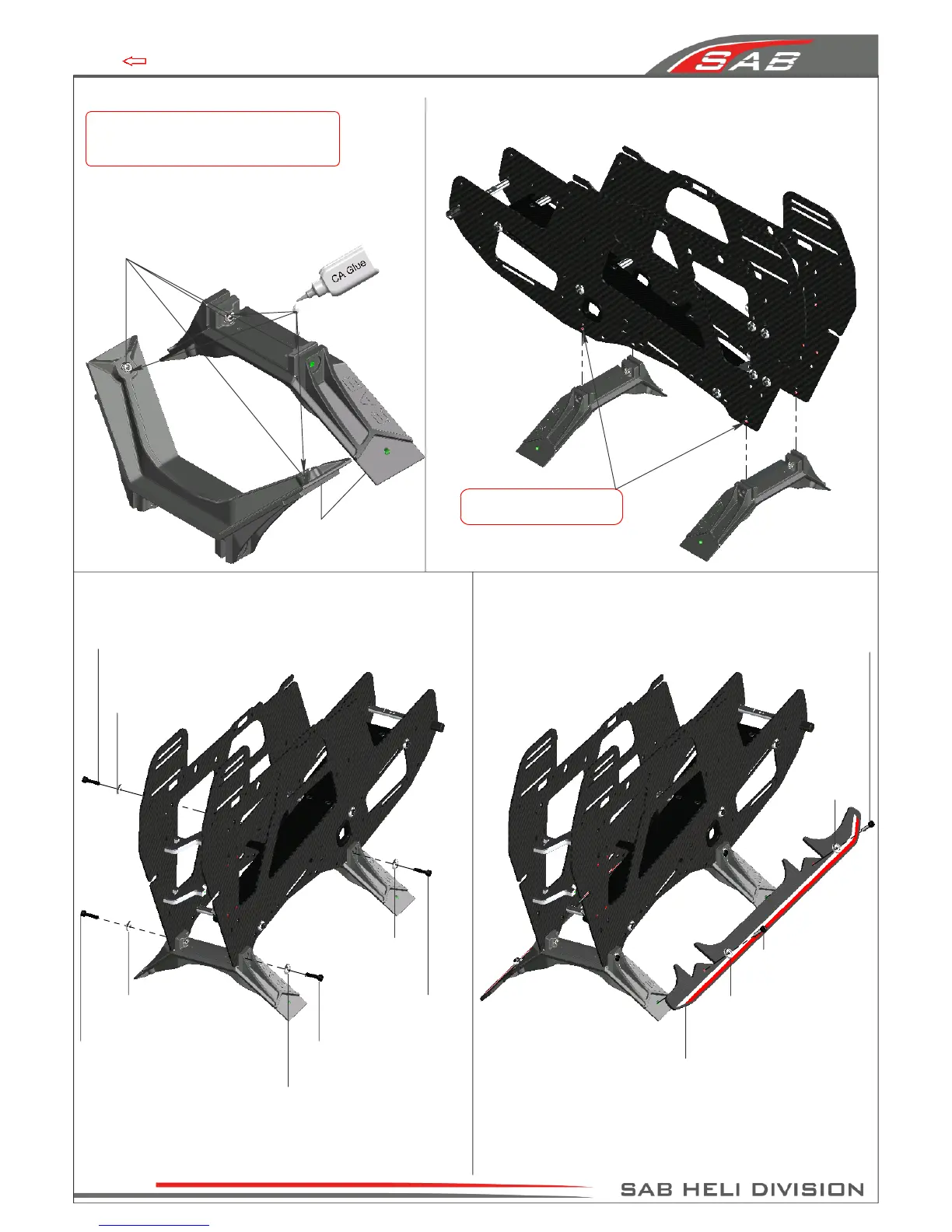 SAB

CA Glue

SAB HELI DIVISION