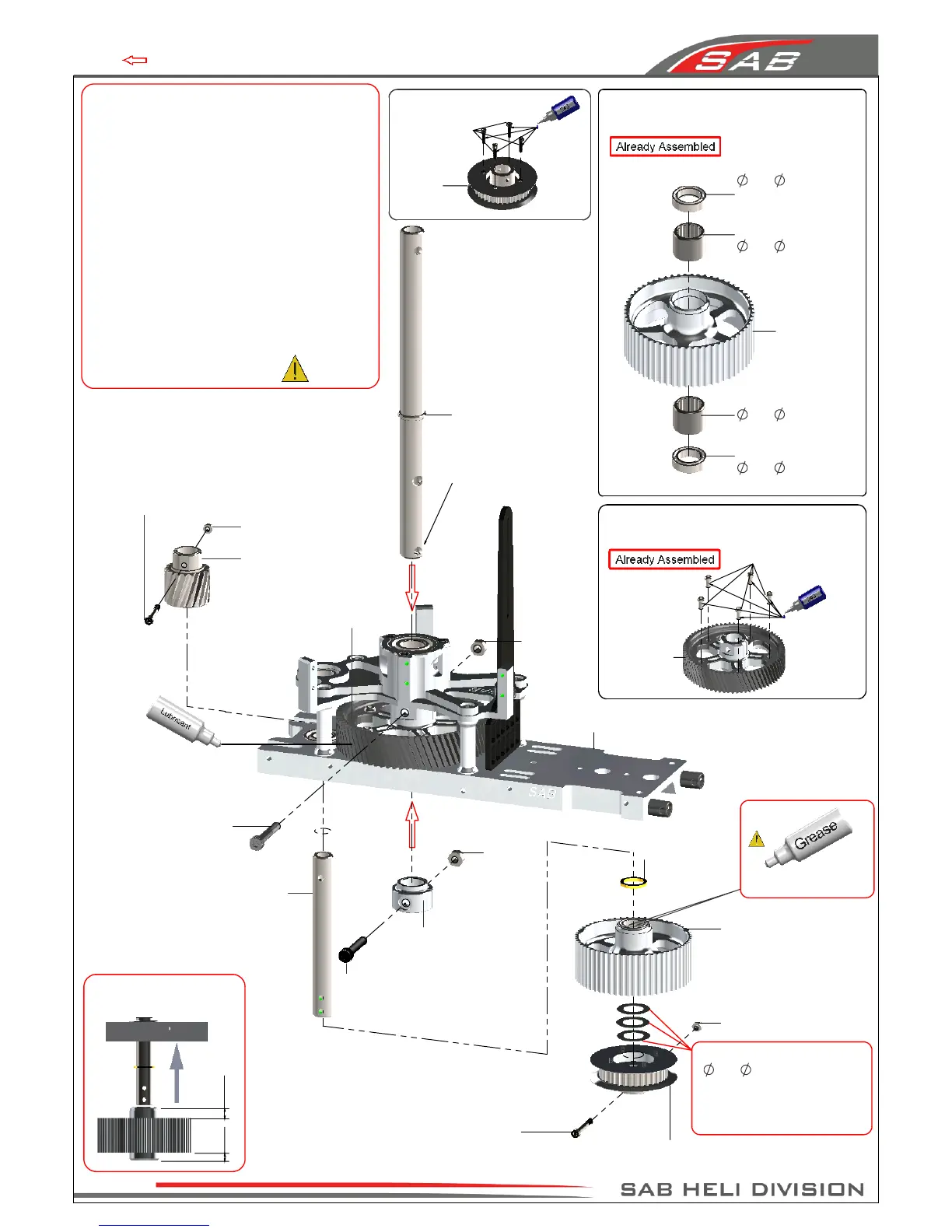 SAB

Already Assembled

$\emptyset$ $\emptyset$

$\emptyset$ $\emptyset$

$\emptyset$ $\emptyset$

$\emptyset$ $\emptyset$

Already Assembled

Lubricant

SAB

Grease

$\emptyset$ $\emptyset$

SAB HELI DIVISION