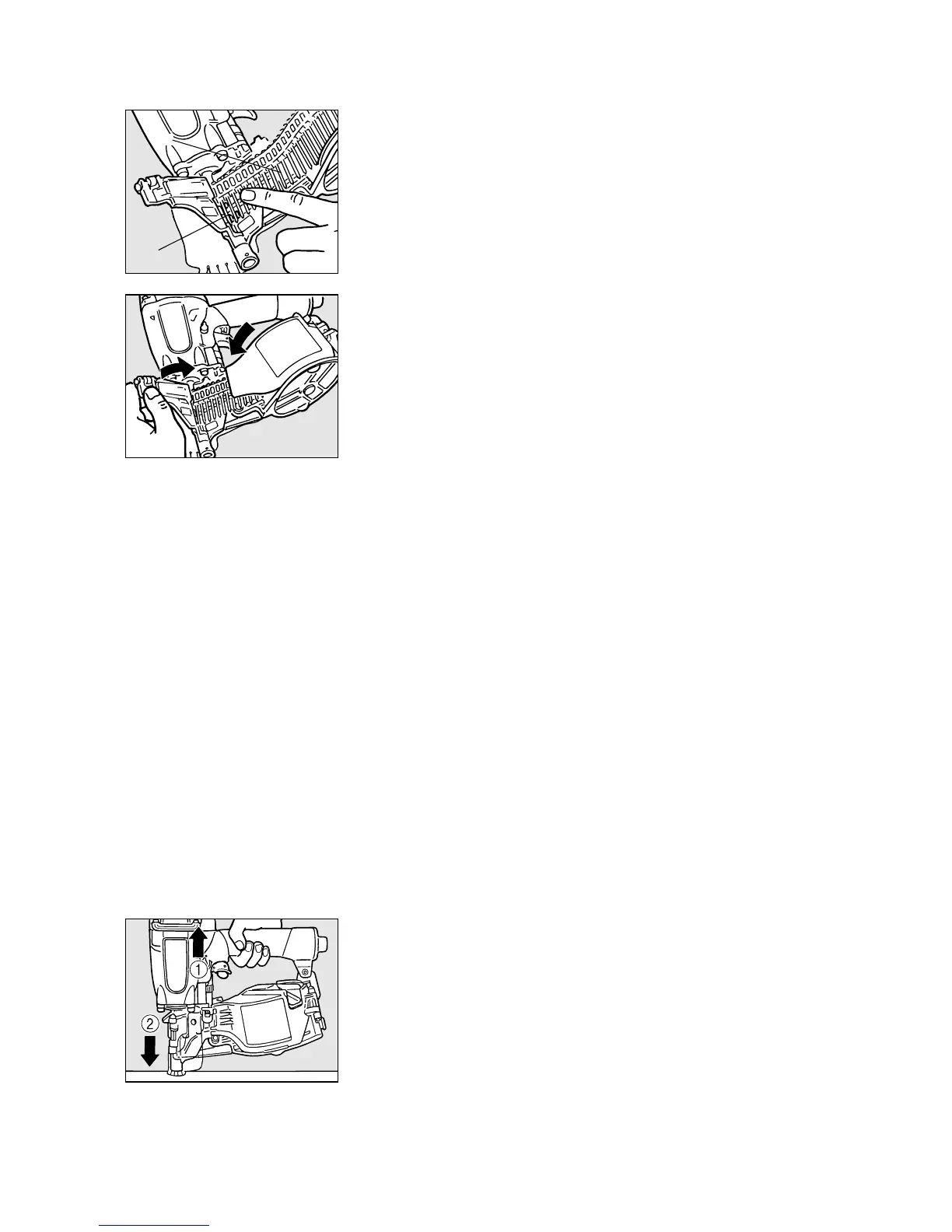 ①

②