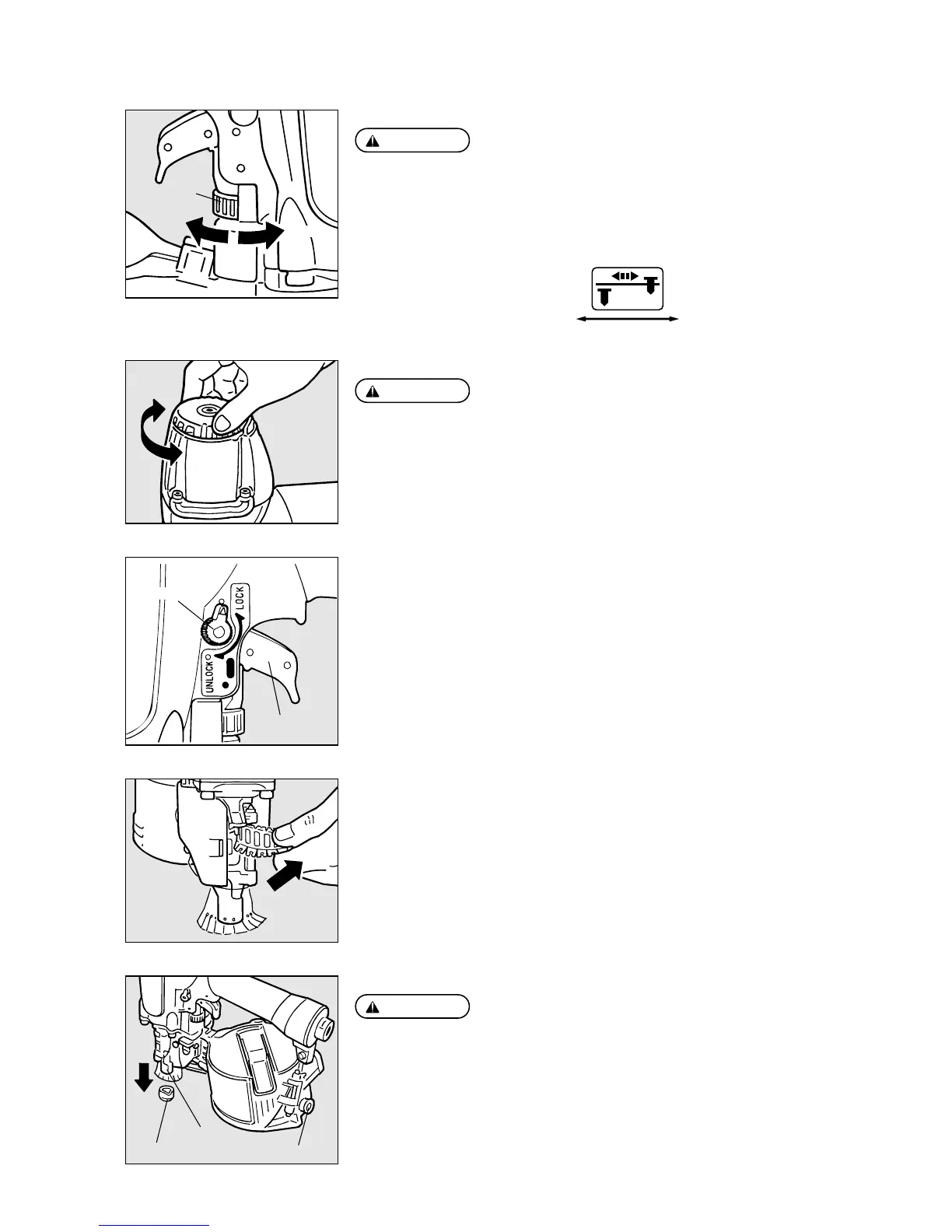 LOCK

UNLOCK