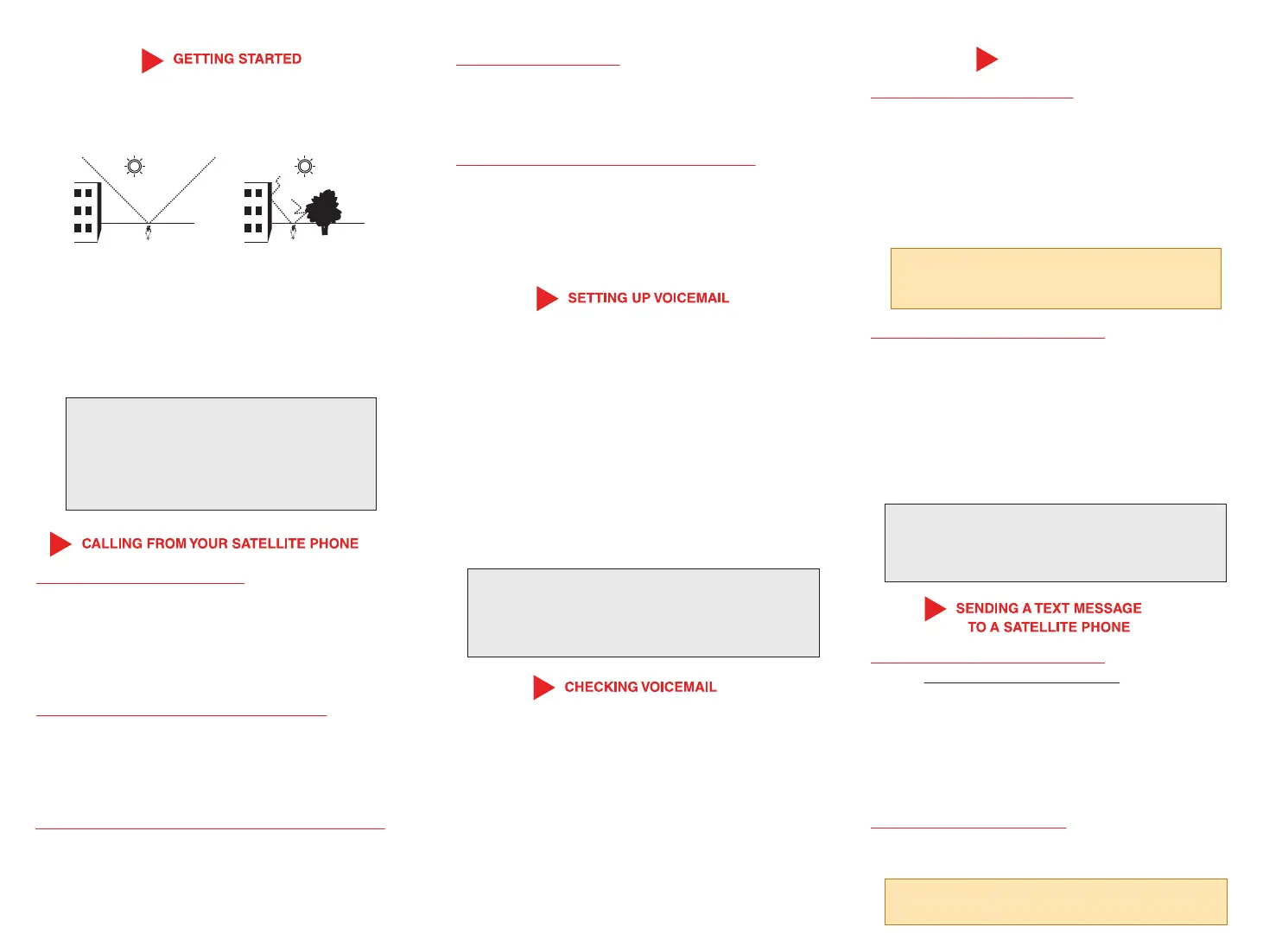 GETTING STARTED

CALLING FROM YOUR SATELLITE PHONE

SETTING UP VOICEMAIL

CHECKING VOICEMAIL

SENDING A TEXT MESSAGE TO A SATELLITE PHONE