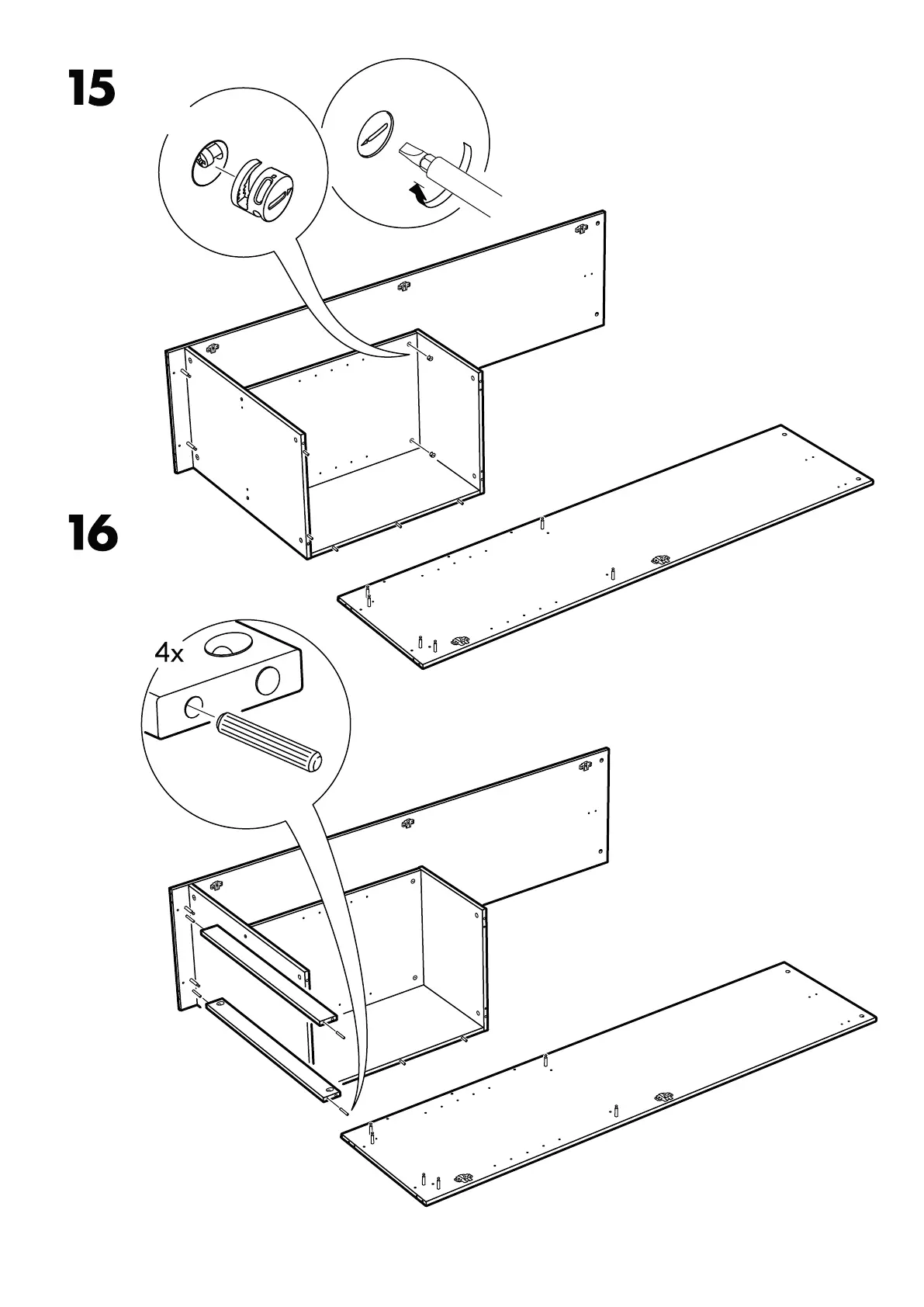 15

16

4x