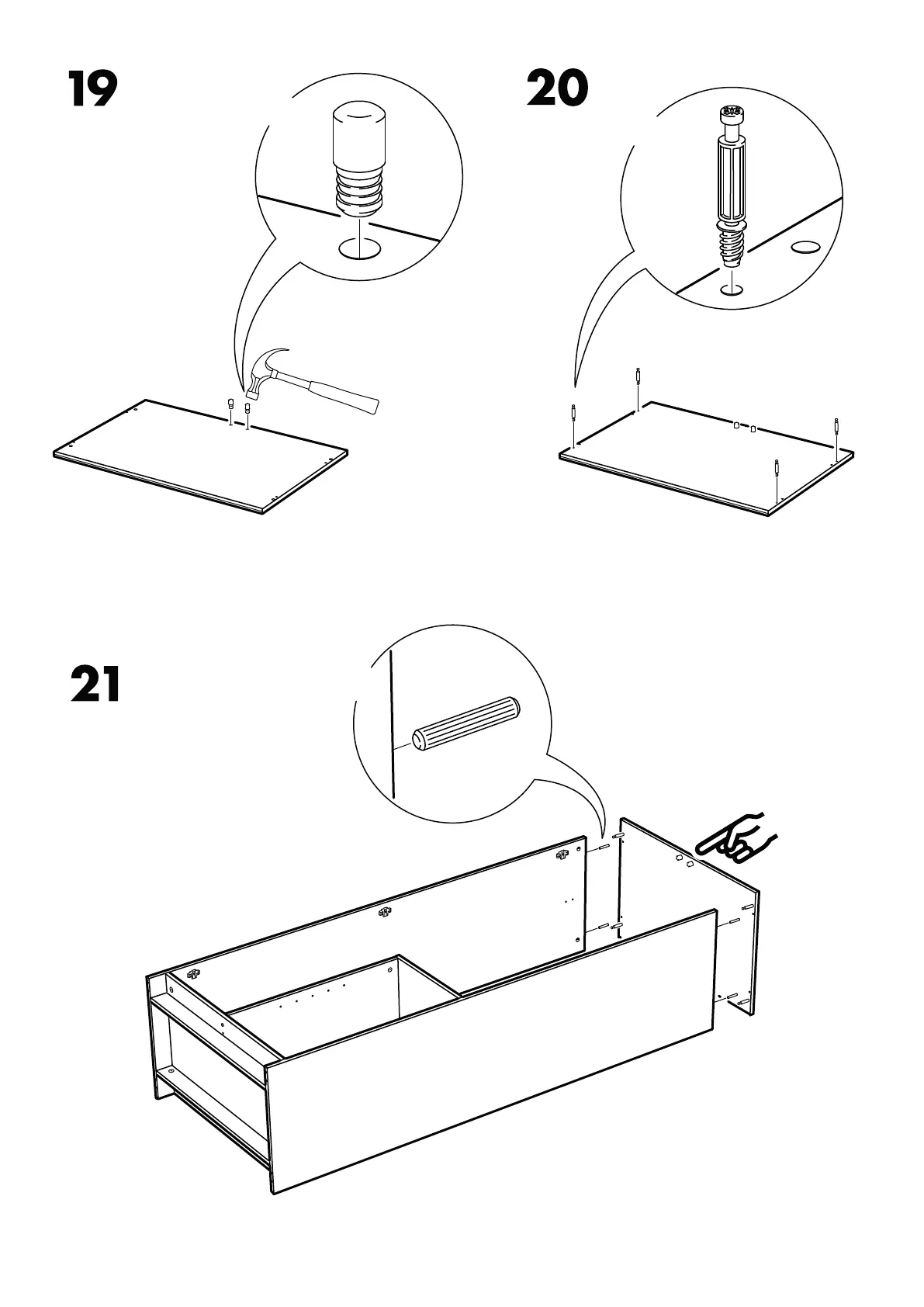 19

20

21