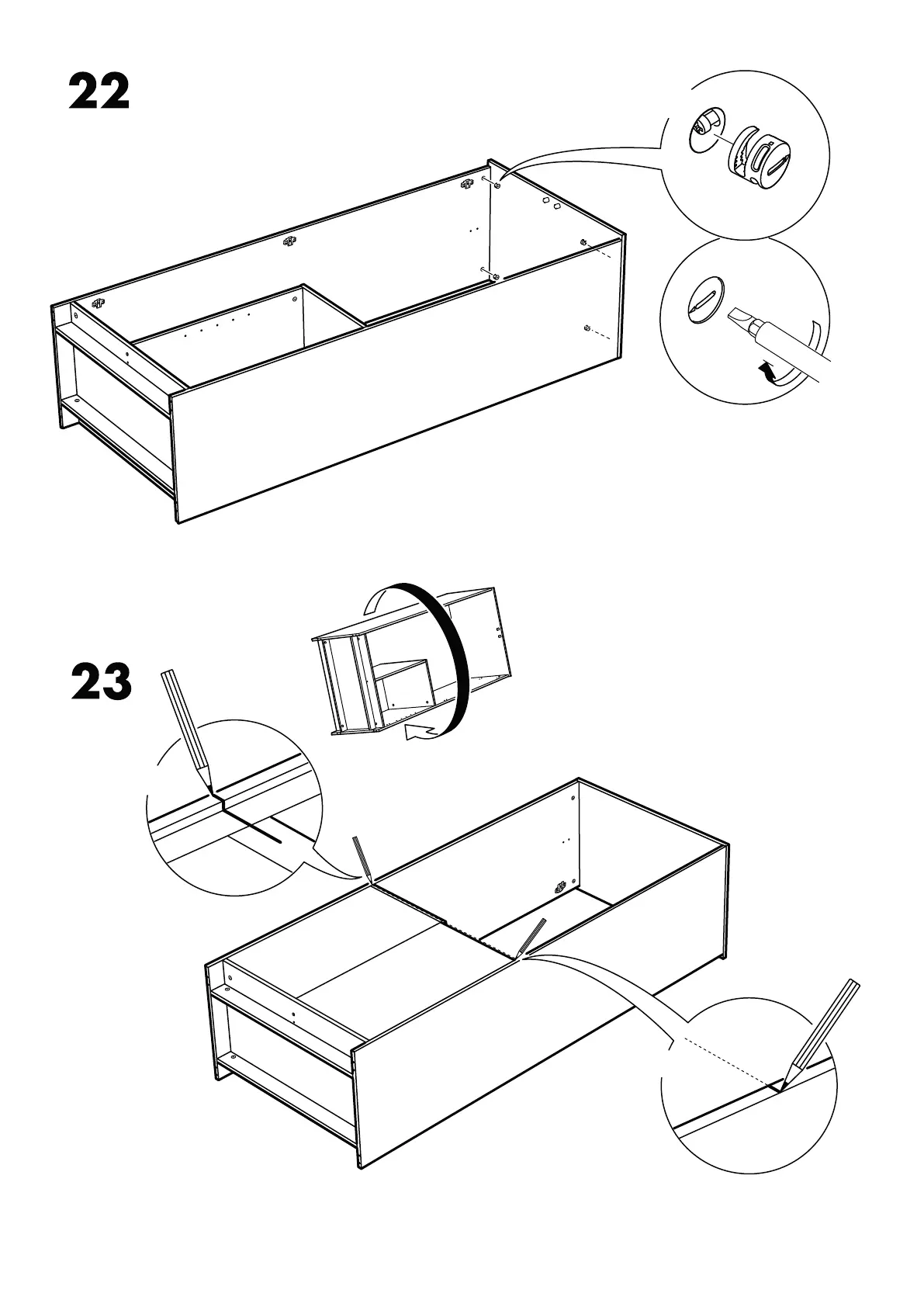 22

23